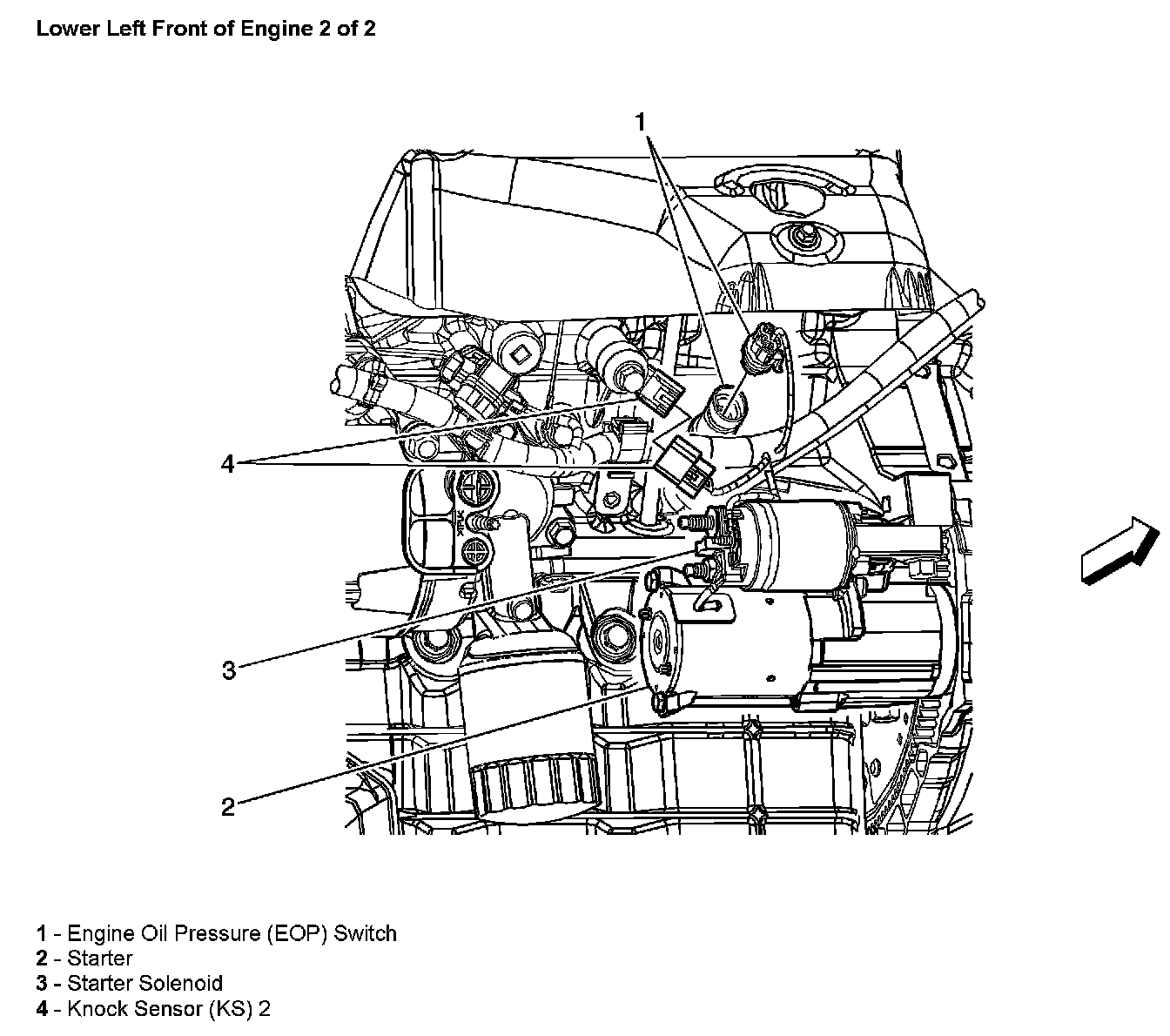 Lower Left Front of Engine 2 of 2

1

4

3

2

1 - Engine Oil Pressure (EOP) Switch
2 - Starter
3 - Starter Solenoid
4 - Knock Sensor (KS) 2