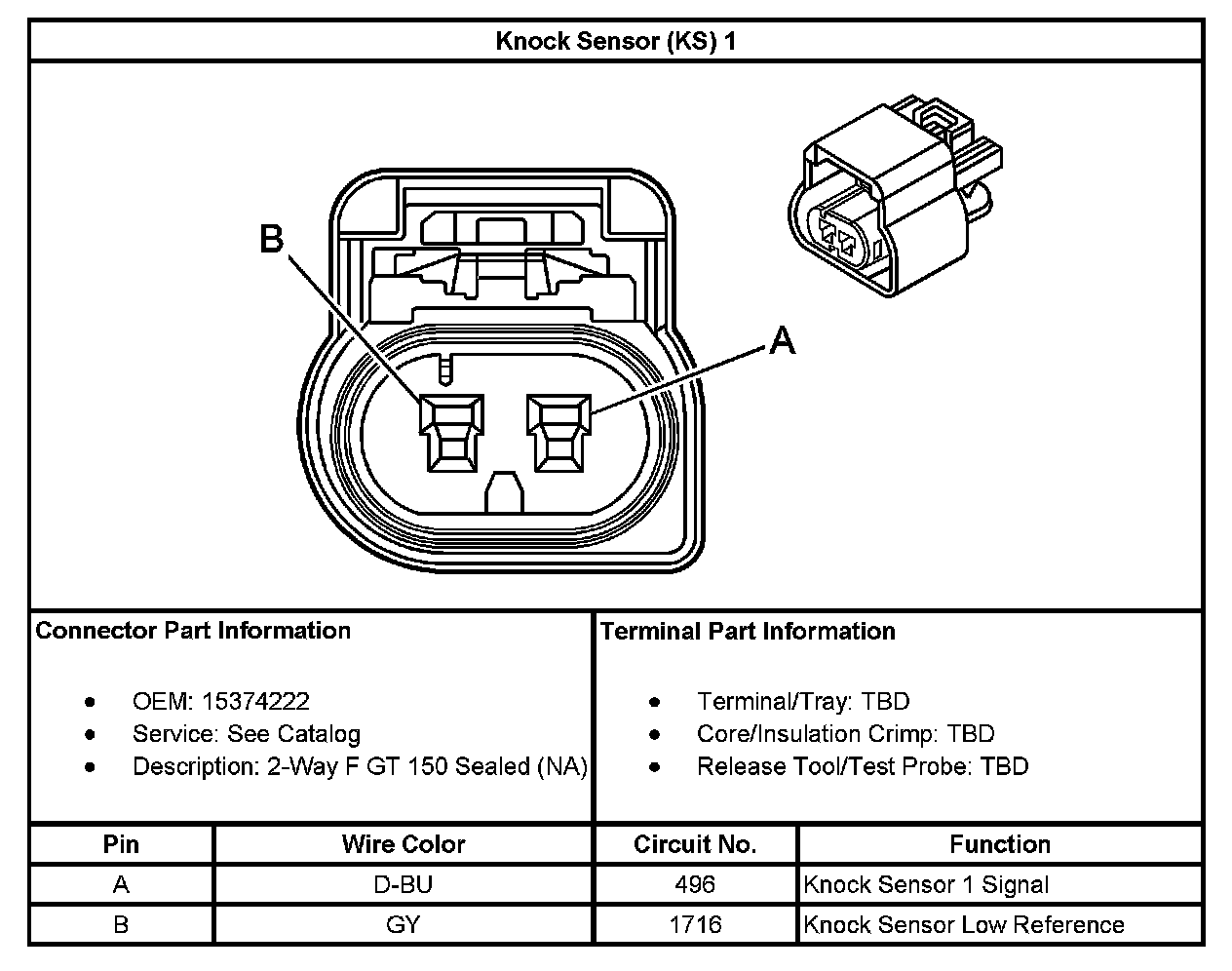 Knock Sensor (KS) 1

B

A

Connector Part Information

- OEM: 15374222
- Service: See Catalog
- Description: 2-Way F GT 150 Sealed (NA)

Terminal Part Information

- Terminal/Tray: TBD
- Core/Insulation Crimp: TBD
- Release Tool/Test Probe: TBD

| Pin | Wire Color | Circuit No. | Function |
|---|---|---|---|
| A | D-BU | 496 | Knock Sensor 1 Signal |
| B | GY | 1716 | Knock Sensor Low Reference |