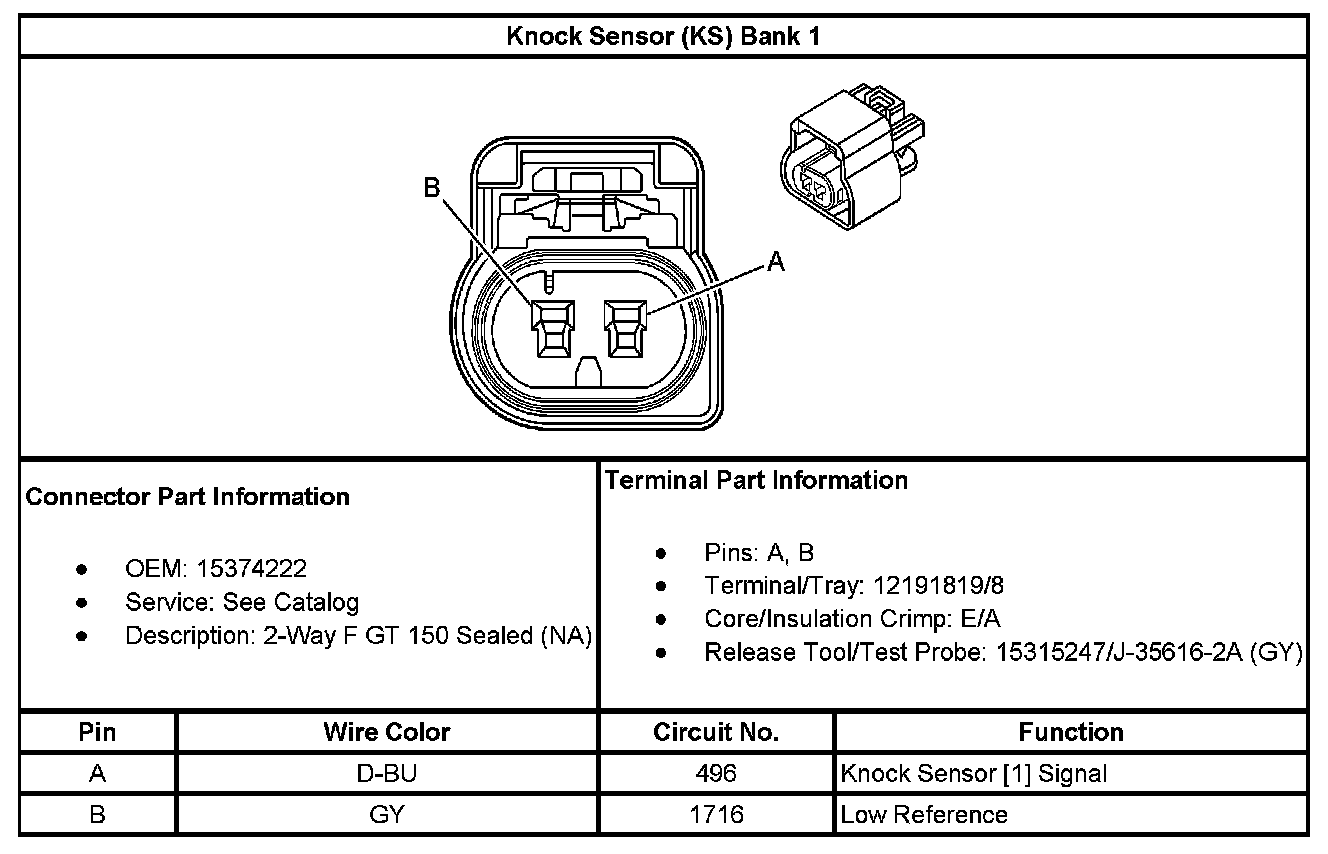 Knock Sensor (KS) Bank 1

B

A

Connector Part Information

- OEM: 15374222
- Service: See Catalog
- Description: 2-Way F GT 150 Sealed (NA)

Terminal Part Information

- Pins: A, B
- Terminal/Tray: 12191819/8
- Core/Insulation Crimp: E/A
- Release Tool/Test Probe: 15315247/J-35616-2A (GY)

| Pin | Wire Color | Circuit No. | Function |
|---|---|---|---|
| A | D-BU | 496 | Knock Sensor [1] Signal |
| B | GY | 1716 | Low Reference |