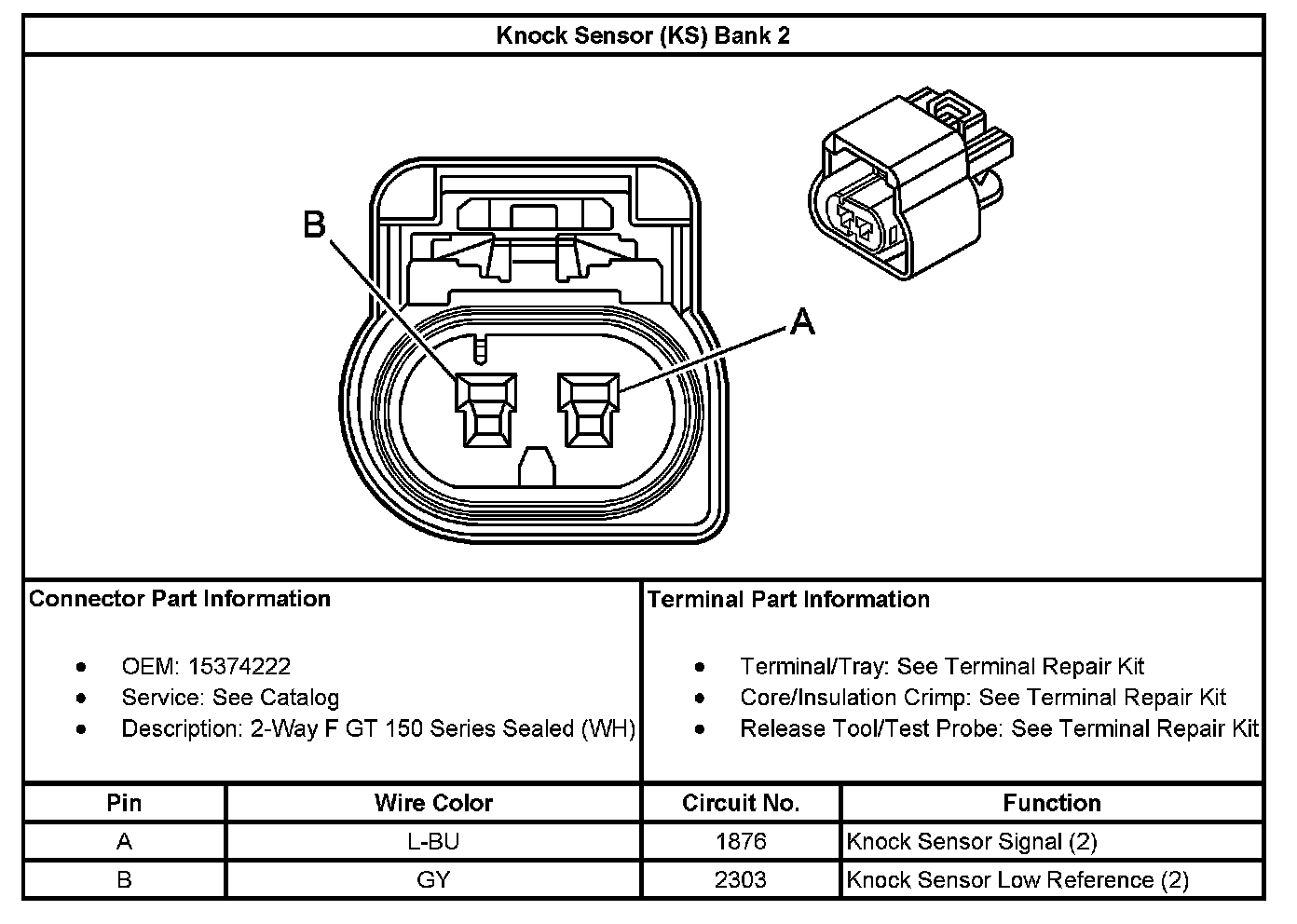 Knock Sensor (KS) Bank 2

B

A

Connector Part Information

- OEM: 15374222
- Service: See Catalog
- Description: 2-Way F GT 150 Series Sealed (WH)

Terminal Part Information

- Terminal/Tray: See Terminal Repair Kit
- Core/Insulation Crimp: See Terminal Repair Kit
- Release Tool/Test Probe: See Terminal Repair Kit

| Pin | Wire Color | Circuit No. | Function |
|---|---|---|---|
| A | L-BU | 1876 | Knock Sensor Signal (2) |
| B | GY | 2303 | Knock Sensor Low Reference (2) |