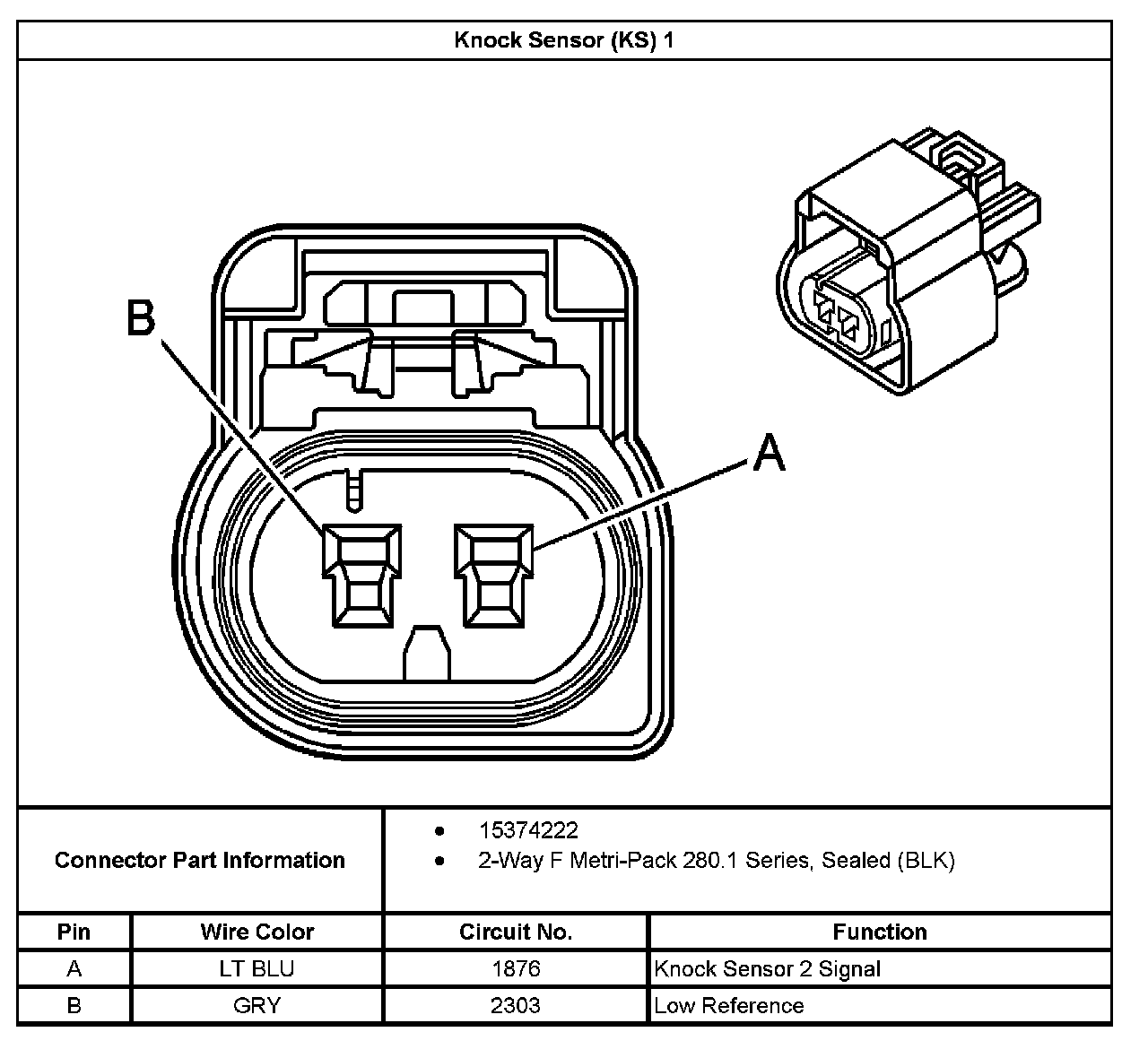 Knock Sensor (KS) 1

B

A

Connector Part Information

- 15374222
- 2-Way F Metri-Pack 280.1 Series, Sealed (BLK)

| Pin | Wire Color | Circuit No. | Function |
|---|---|---|---|
| A | LT BLU | 1876 | Knock Sensor 2 Signal |
| B | GRY | 2303 | Low Reference |