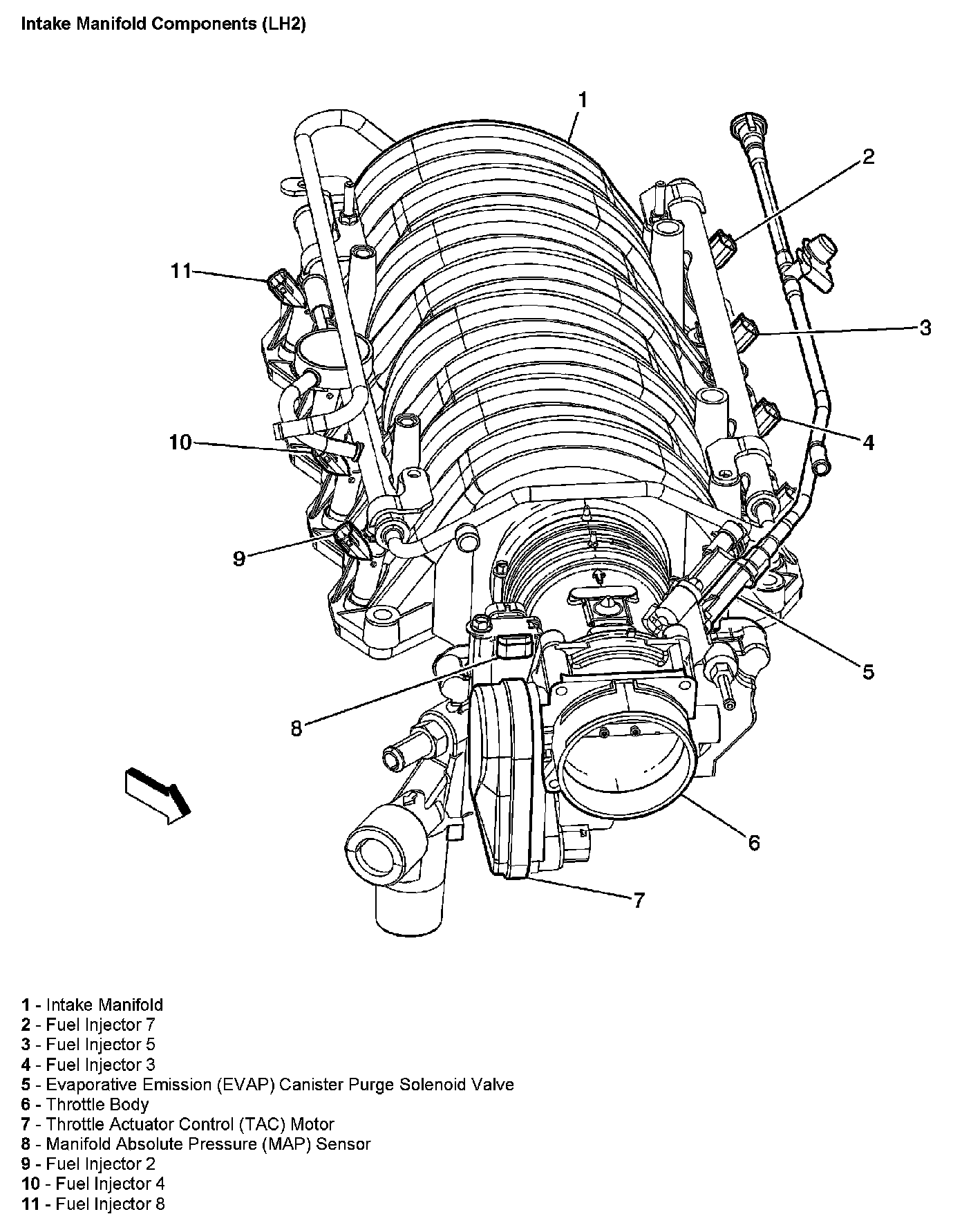 Intake Manifold Components (LH2)

1
2
11
3
10
4
9
5
8
6
7

1 - Intake Manifold
2 - Fuel Injector 7
3 - Fuel Injector 5
4 - Fuel Injector 3
5 - Evaporative Emission (EVAP) Canister Purge Solenoid Valve
6 - Throttle Body
7 - Throttle Actuator Control (TAC) Motor
8 - Manifold Absolute Pressure (MAP) Sensor
9 - Fuel Injector 2
10 - Fuel Injector 4
11 - Fuel Injector 8