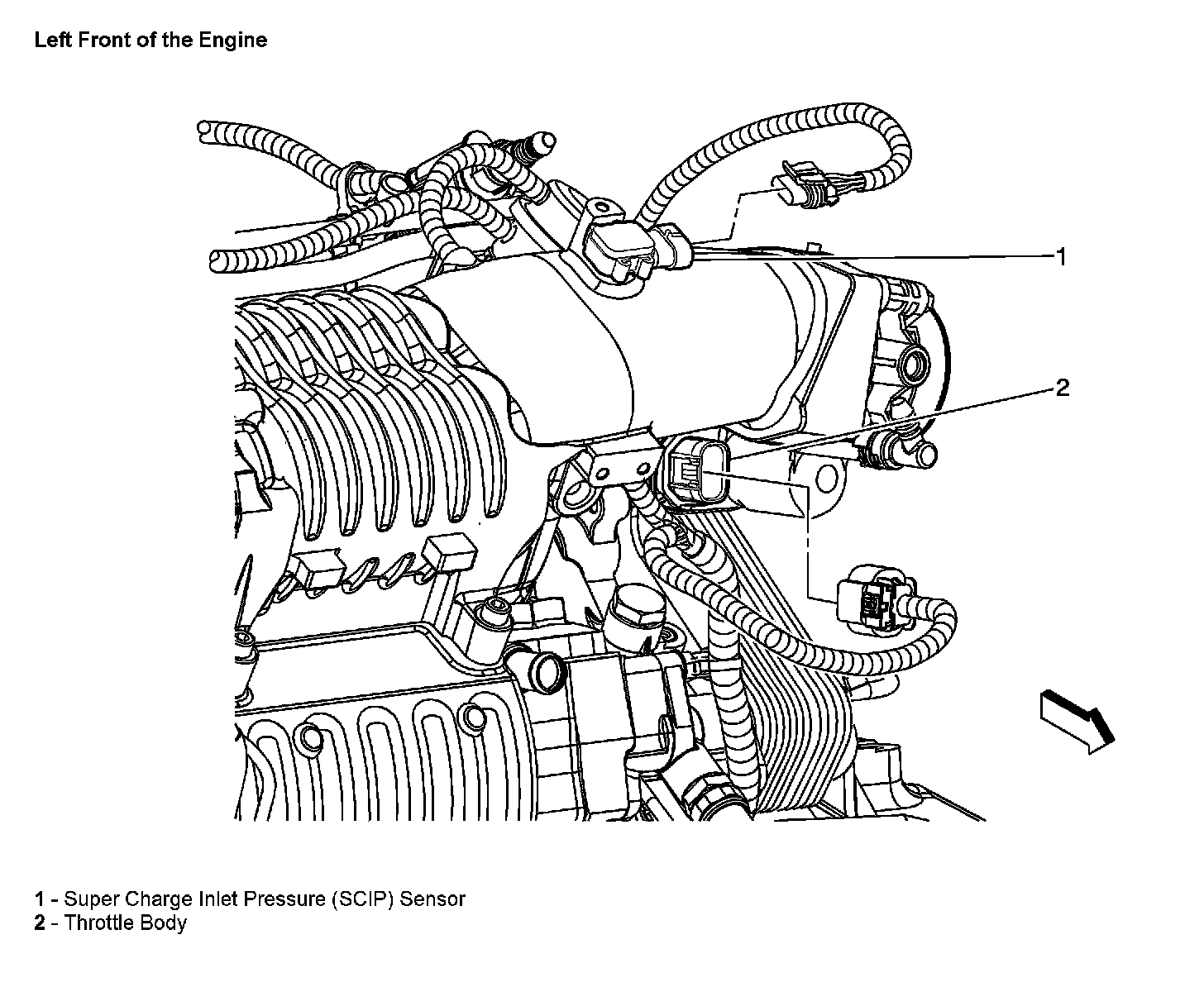 Left Front of the Engine

1

2

1 - Super Charge Inlet Pressure (SCIP) Sensor
2 - Throttle Body