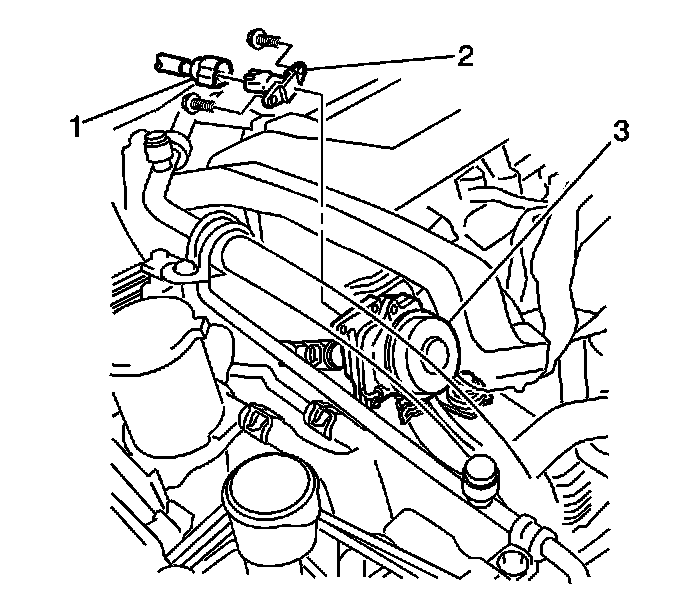 2
1
3