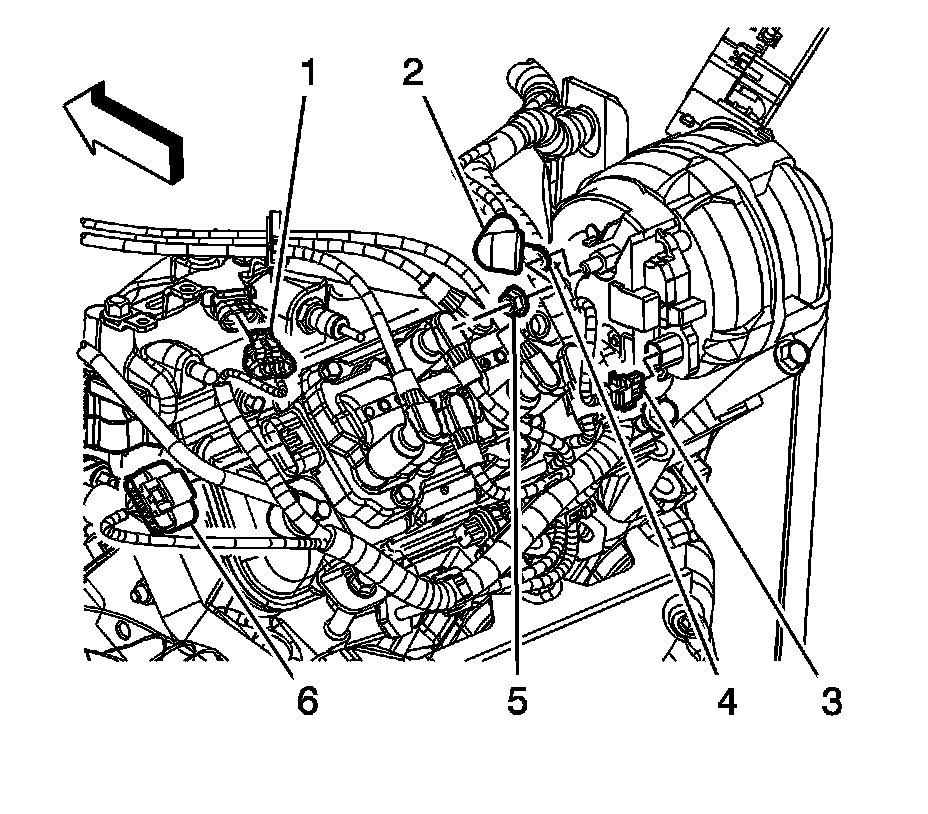 1
2
6
5
4
3