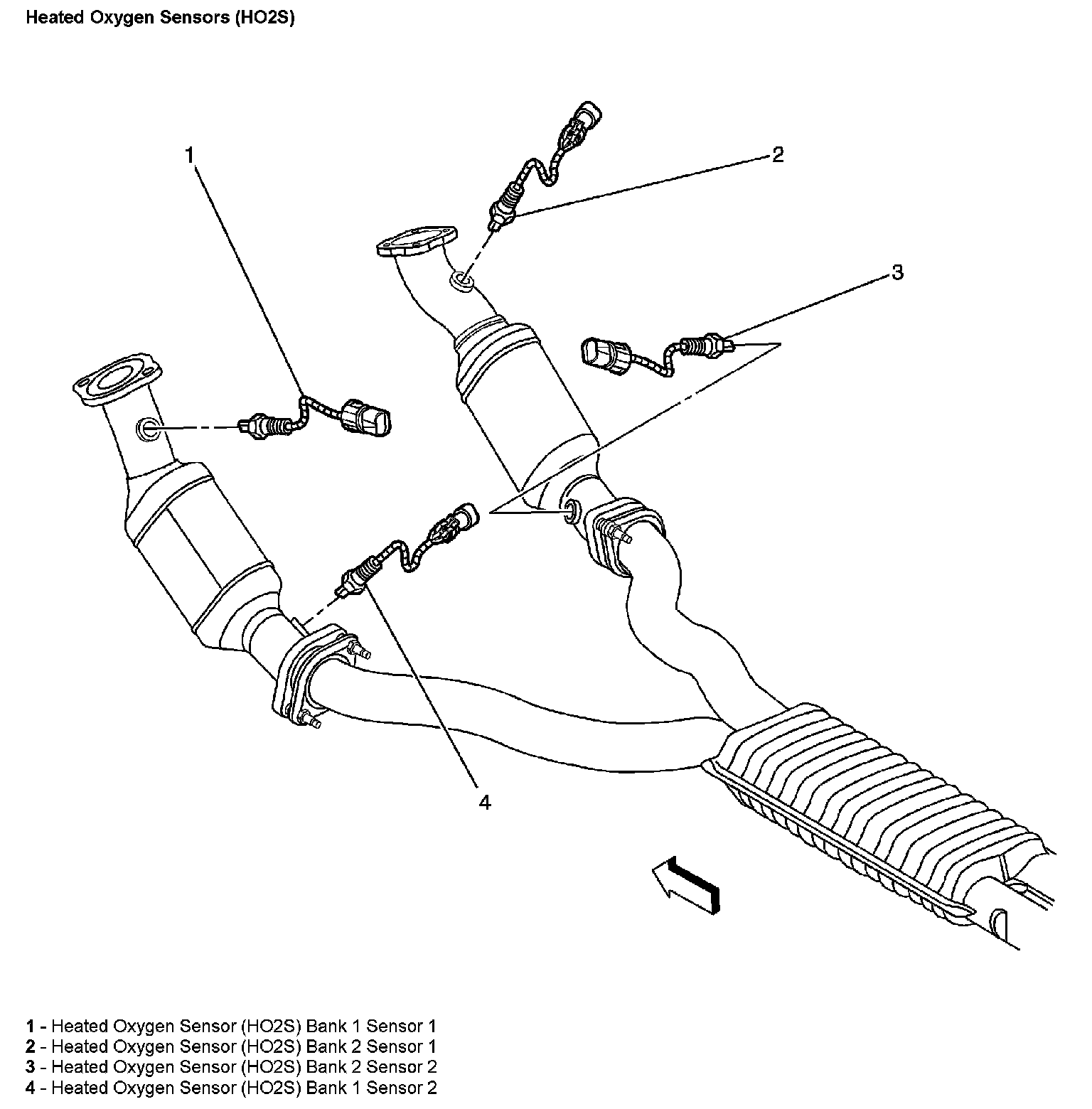 Heated Oxygen Sensors (HO2S)

1

2

3

4

1 - Heated Oxygen Sensor (HO2S) Bank 1 Sensor 1
2 - Heated Oxygen Sensor (HO2S) Bank 2 Sensor 1
3 - Heated Oxygen Sensor (HO2S) Bank 2 Sensor 2
4 - Heated Oxygen Sensor (HO2S) Bank 1 Sensor 2