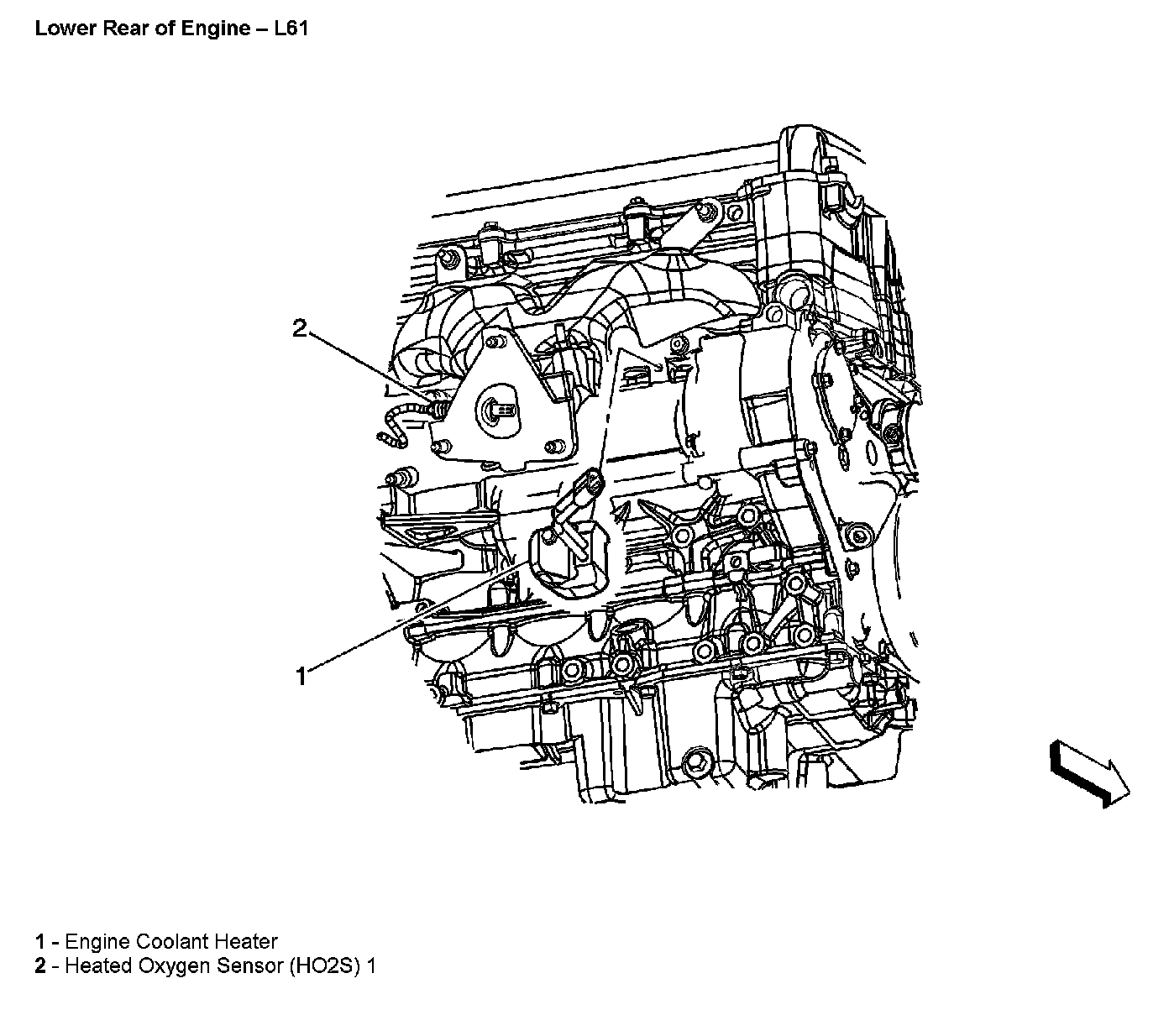 Lower Rear of Engine – L61

2

1

1 - Engine Coolant Heater
2 - Heated Oxygen Sensor (HO2S) 1