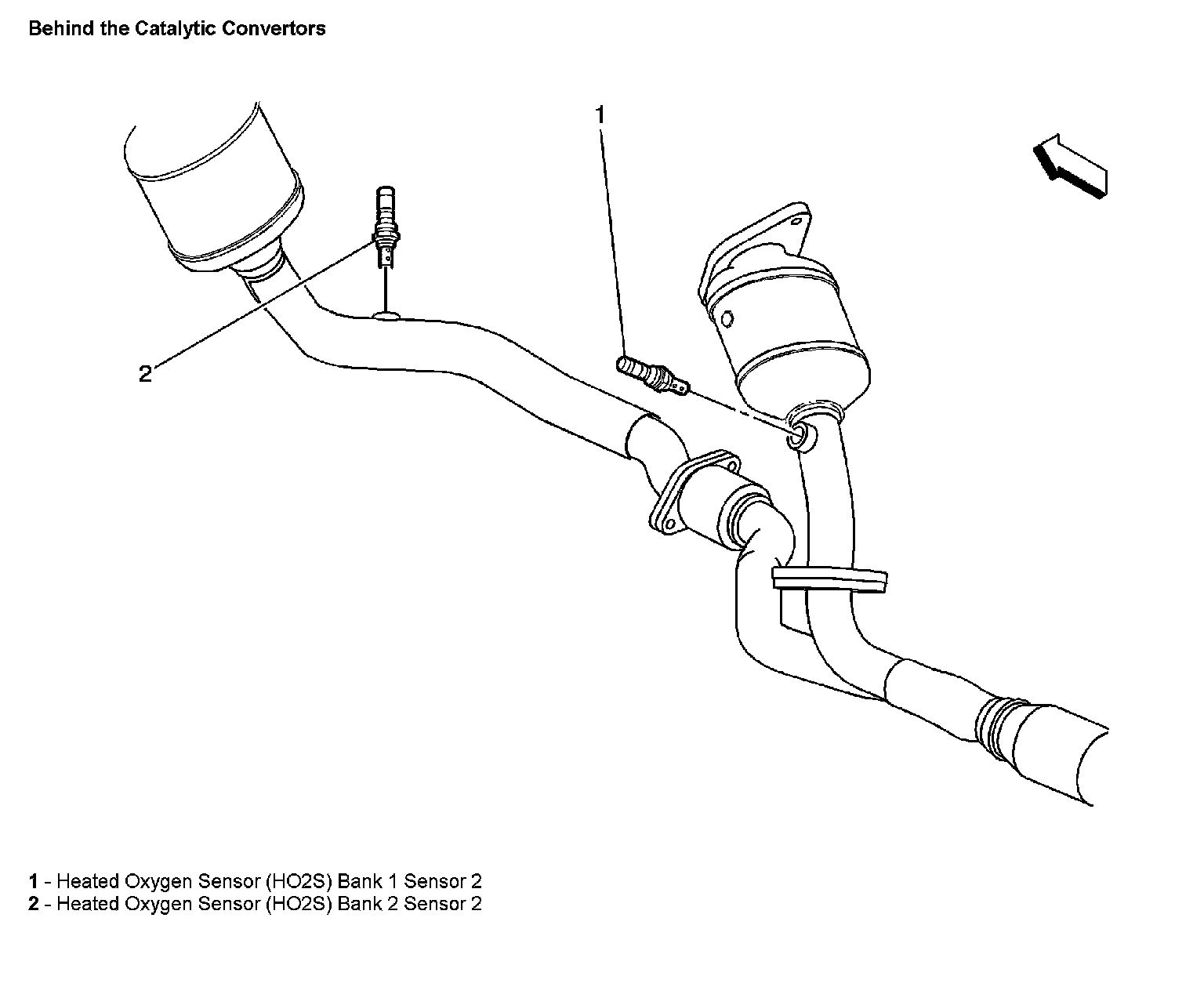 Behind the Catalytic Convertors

1

2

1 - Heated Oxygen Sensor (HO2S) Bank 1 Sensor 2
2 - Heated Oxygen Sensor (HO2S) Bank 2 Sensor 2