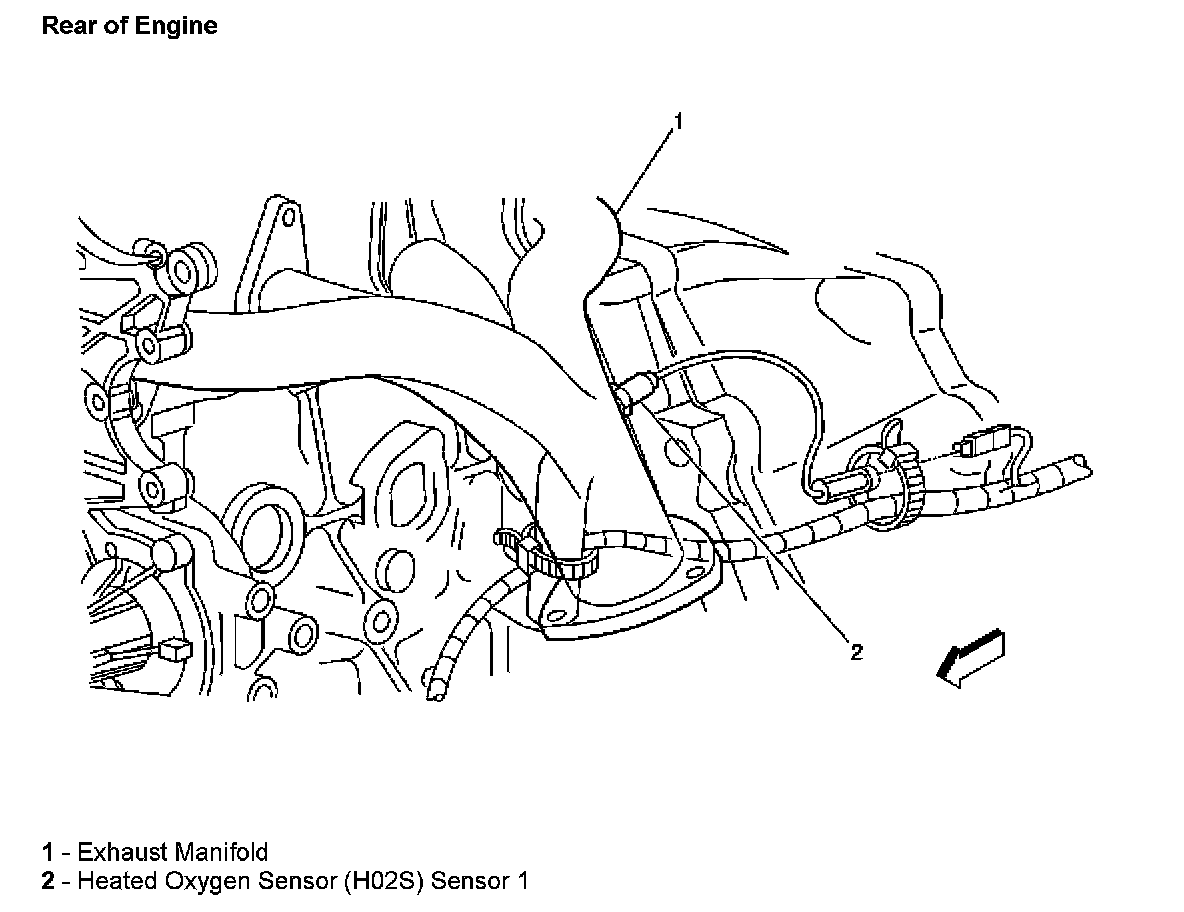 Rear of Engine

1

2

1 - Exhaust Manifold
2 - Heated Oxygen Sensor (H02S) Sensor 1