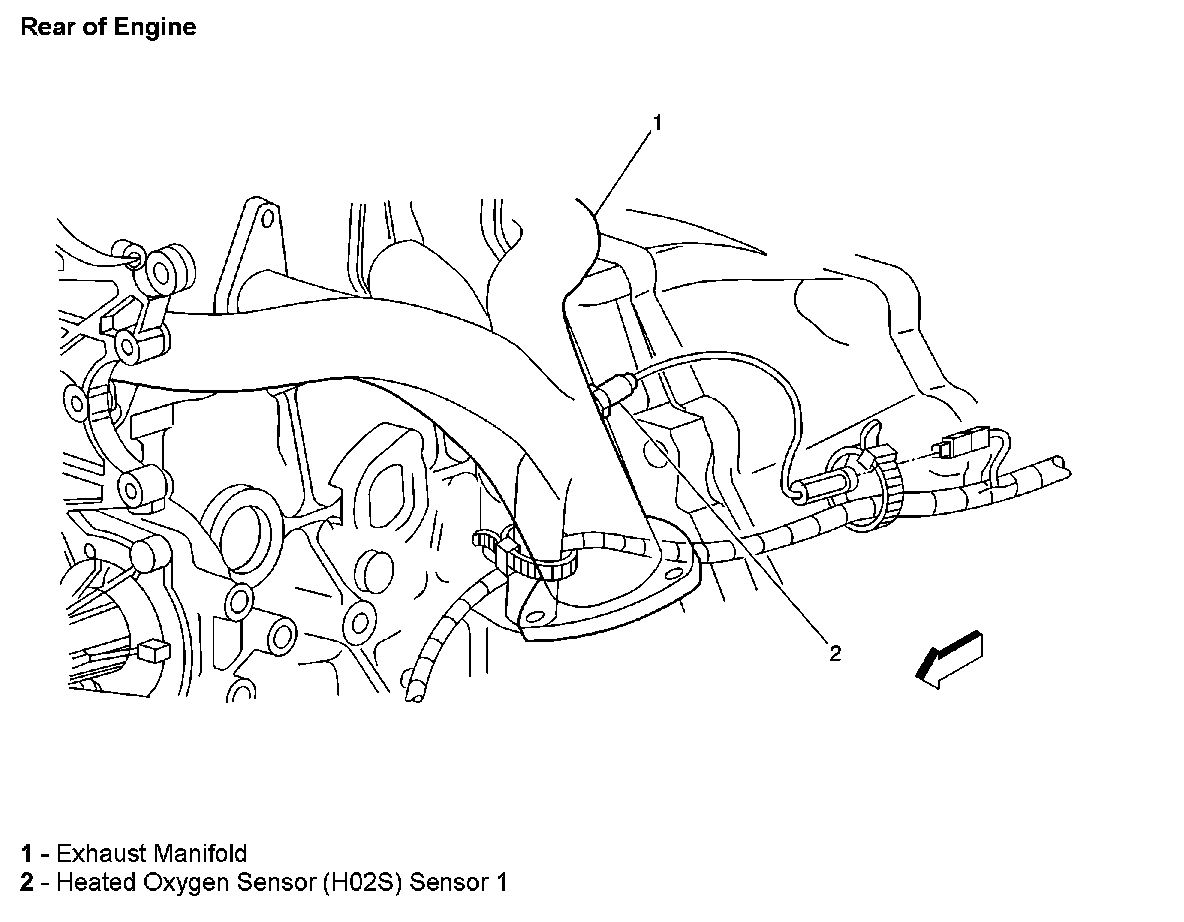 Rear of Engine

1

2

1 - Exhaust Manifold
2 - Heated Oxygen Sensor (H02S) Sensor 1