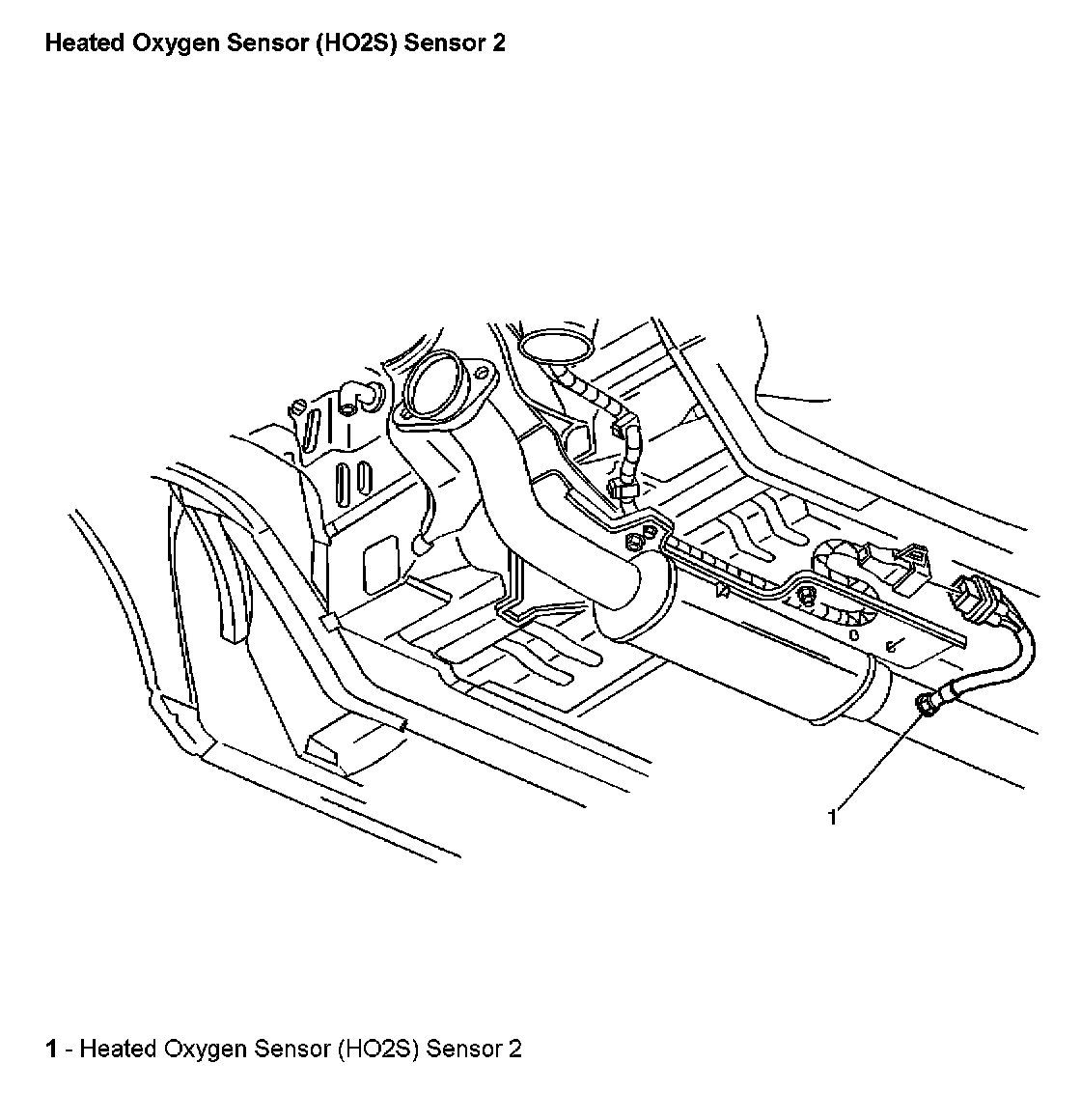 Heated Oxygen Sensor (HO2S) Sensor 2

1

1 - Heated Oxygen Sensor (HO2S) Sensor 2