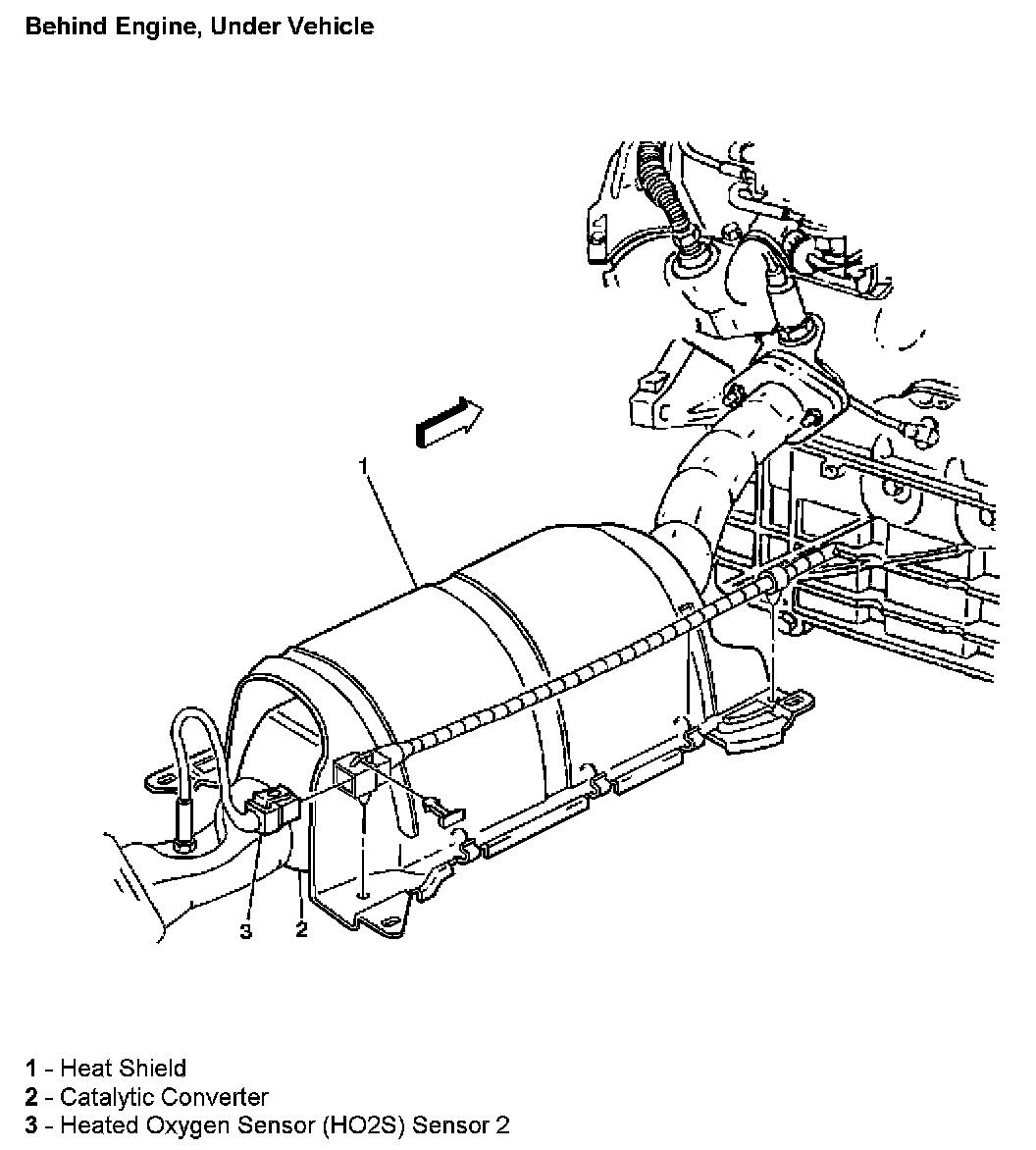 Behind Engine, Under Vehicle

1

3 2

1 - Heat Shield
2 - Catalytic Converter
3 - Heated Oxygen Sensor (HO2S) Sensor 2