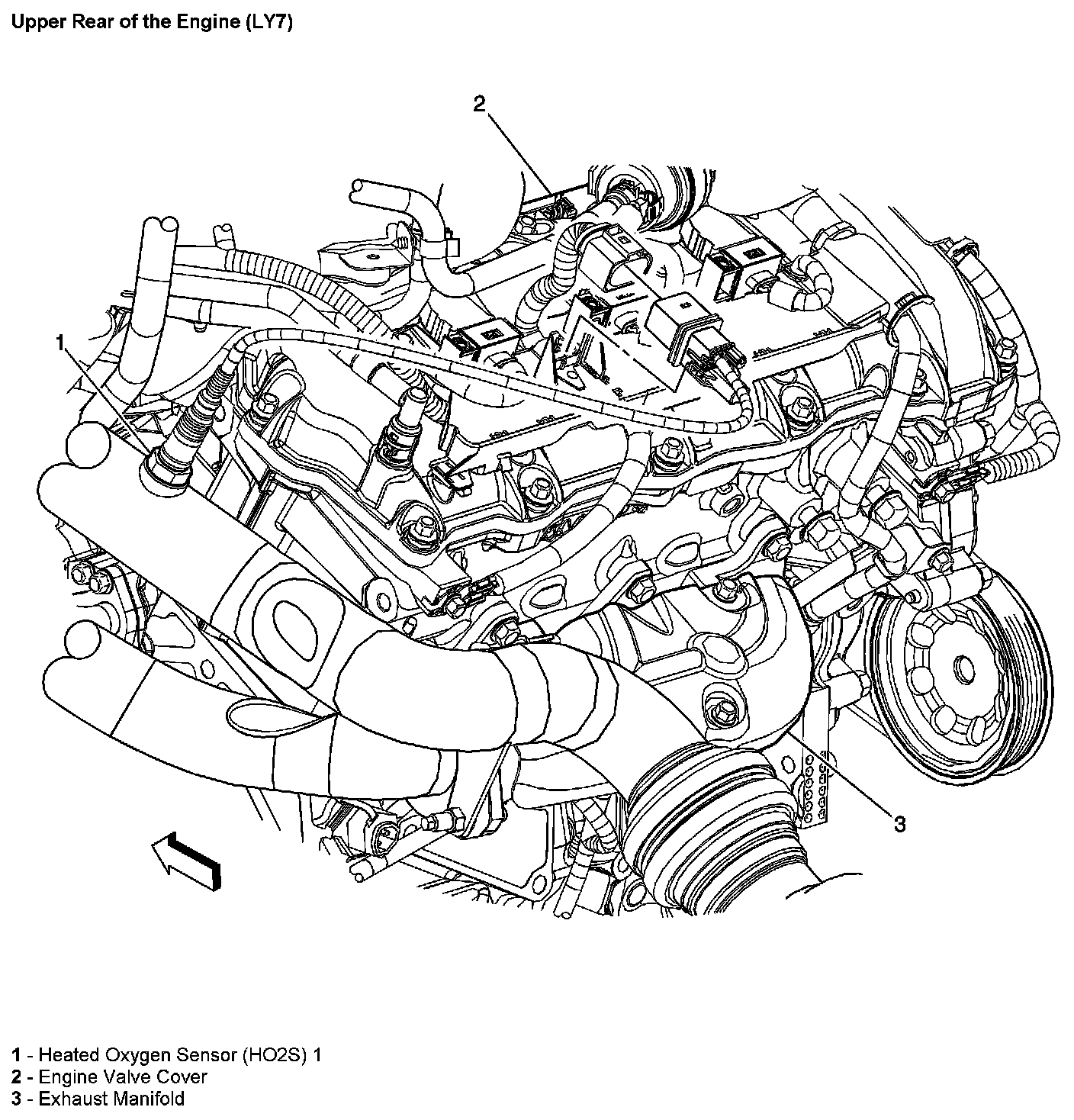 Upper Rear of the Engine (LY7)

2

1

3

1 - Heated Oxygen Sensor (HO2S) 1
2 - Engine Valve Cover
3 - Exhaust Manifold