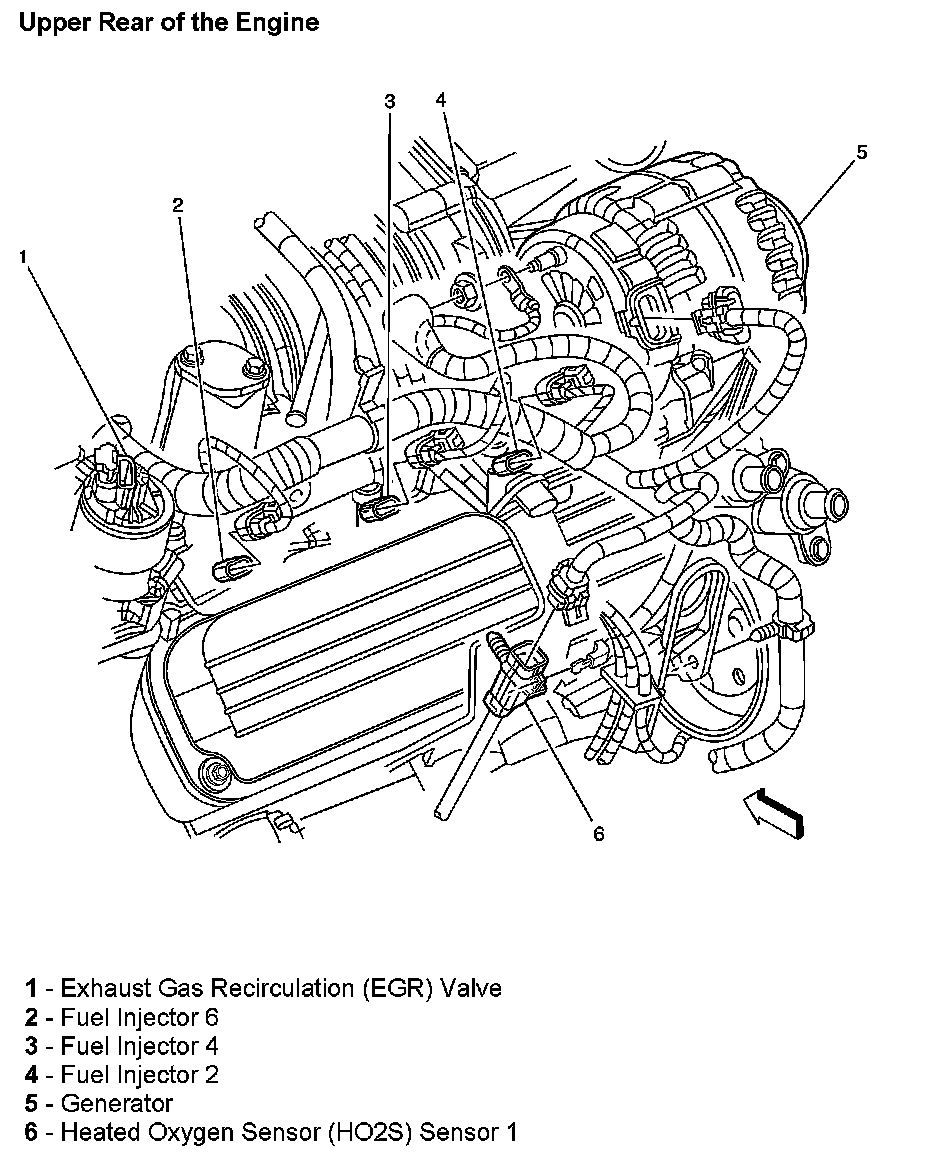 Upper Rear of the Engine

3
4
5
2
1
6

1 - Exhaust Gas Recirculation (EGR) Valve
2 - Fuel Injector 6
3 - Fuel Injector 4
4 - Fuel Injector 2
5 - Generator
6 - Heated Oxygen Sensor (HO2S) Sensor 1