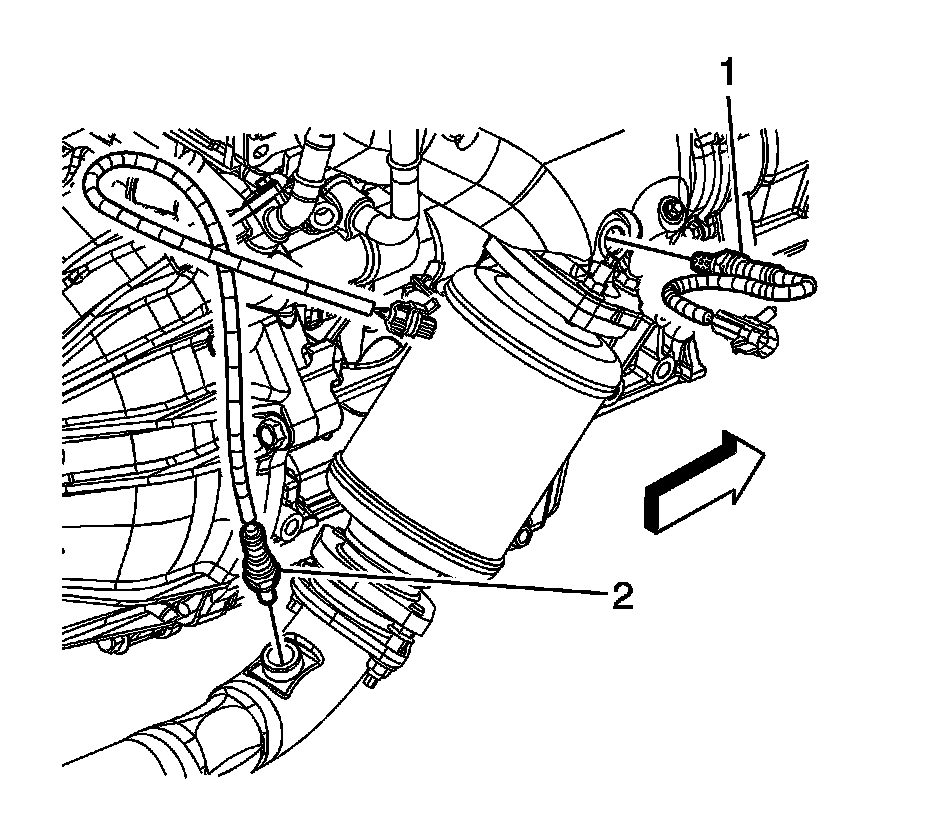 1

2