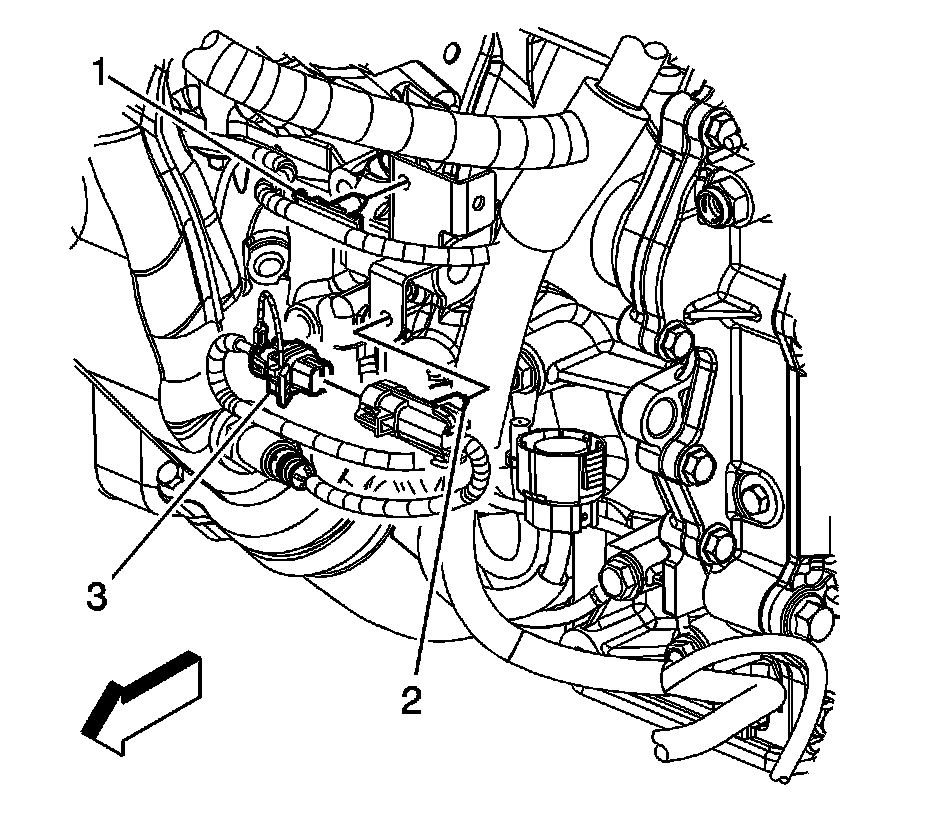 1
3
2