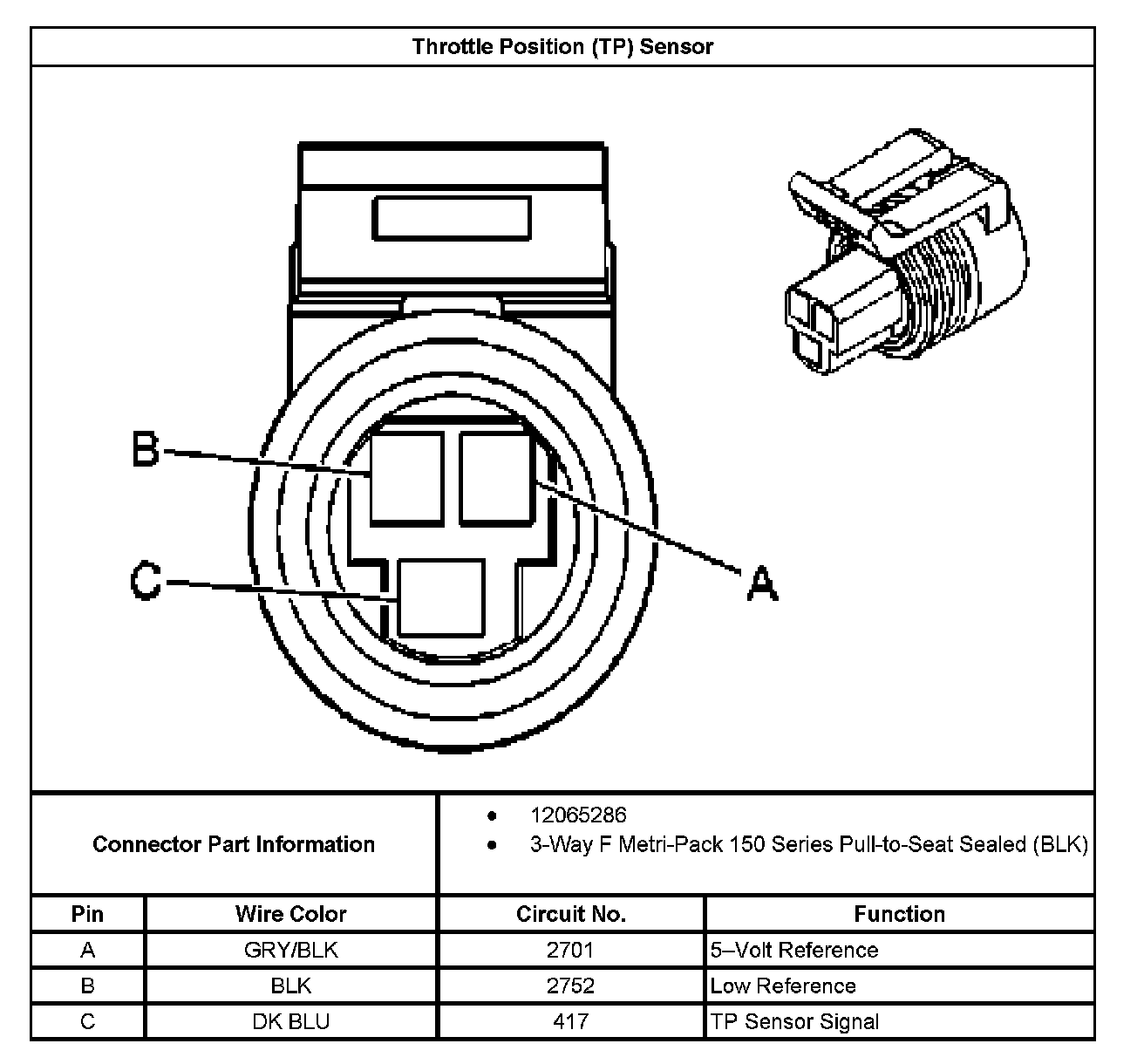 Throttle Position (TP) Sensor

B
C
A

Connector Part Information

- 12065286
- 3-Way F Metri-Pack 150 Series Pull-to-Seat Sealed (BLK)

| Pin | Wire Color | Circuit No. | Function |
|---|---|---|---|
| A | GRY/BLK | 2701 | 5–Volt Reference |
| B | BLK | 2752 | Low Reference |
| C | DK BLU | 417 | TP Sensor Signal |