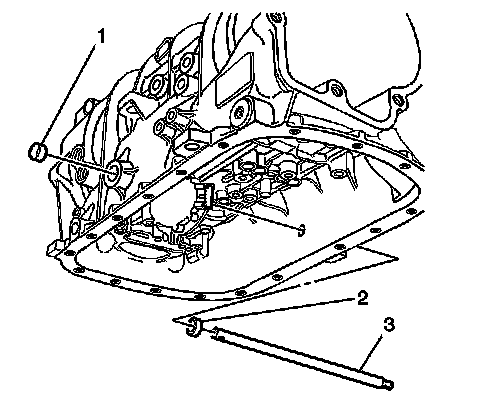 1
2
3