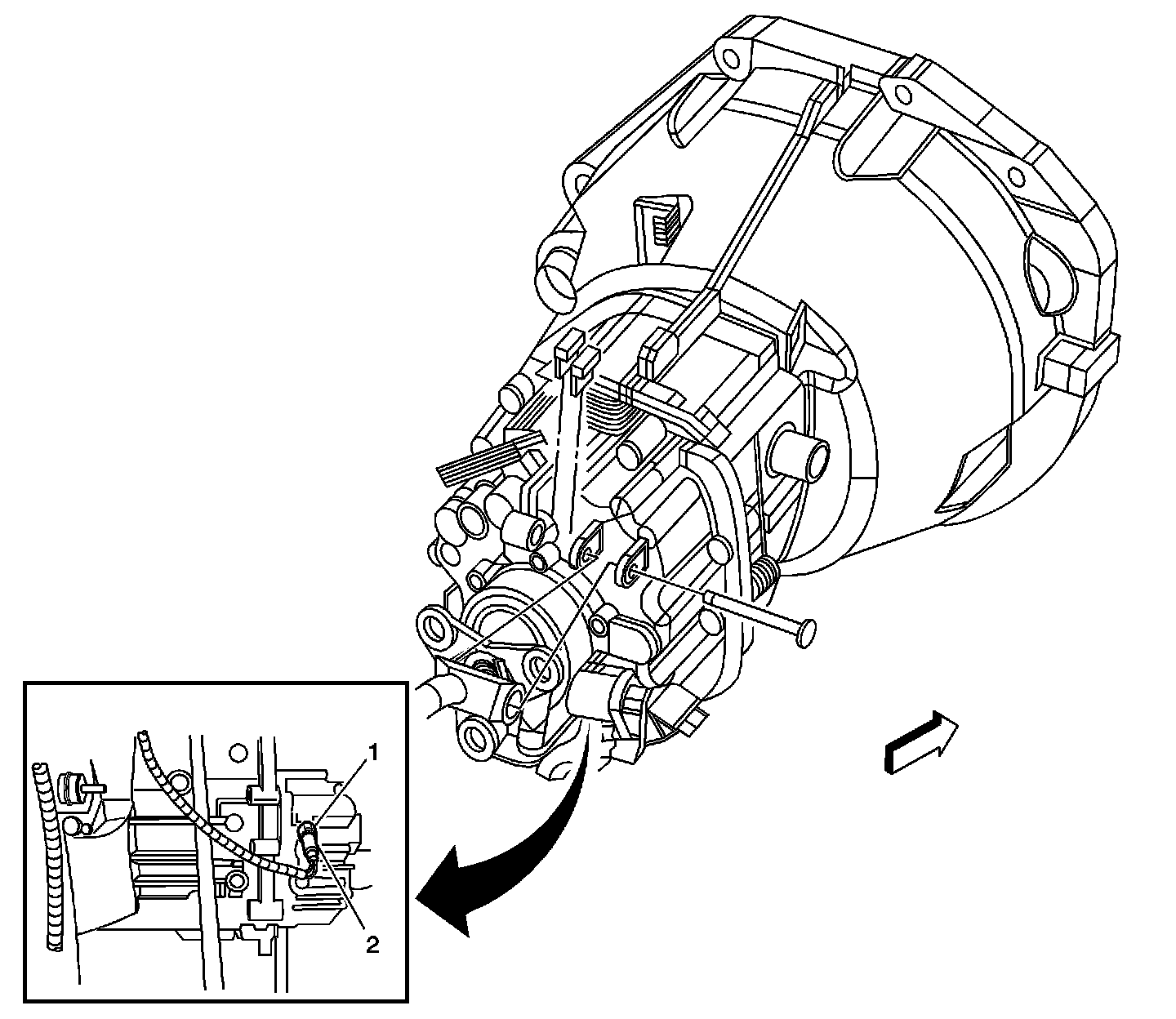 1
2