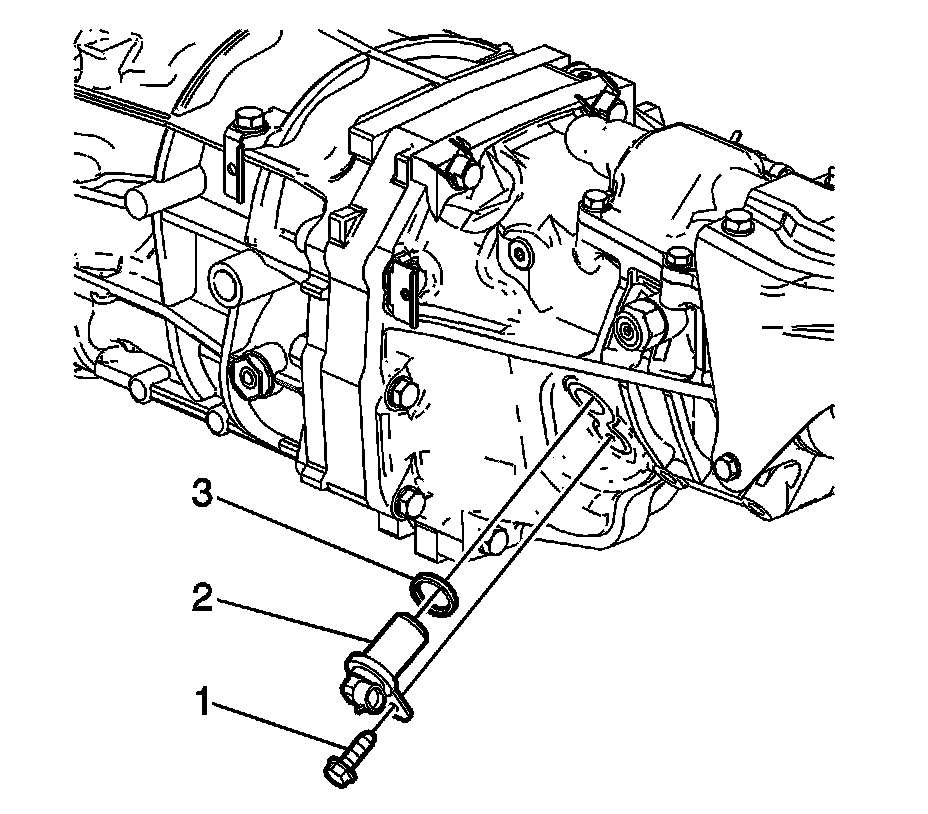 3
2
1