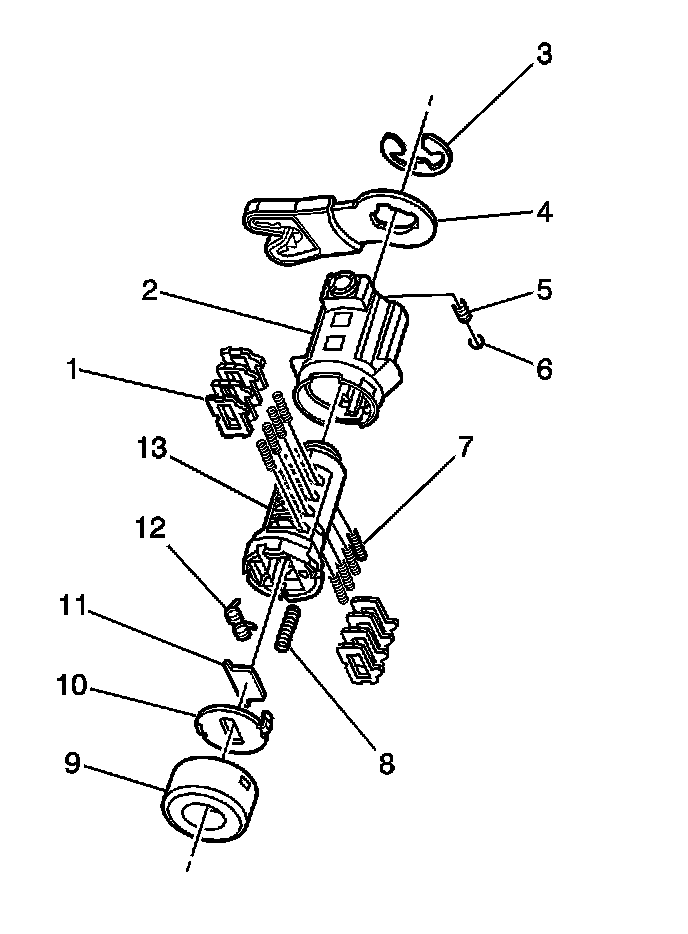 3
4
2
5
6
1
13
7
12
11
10
8
9