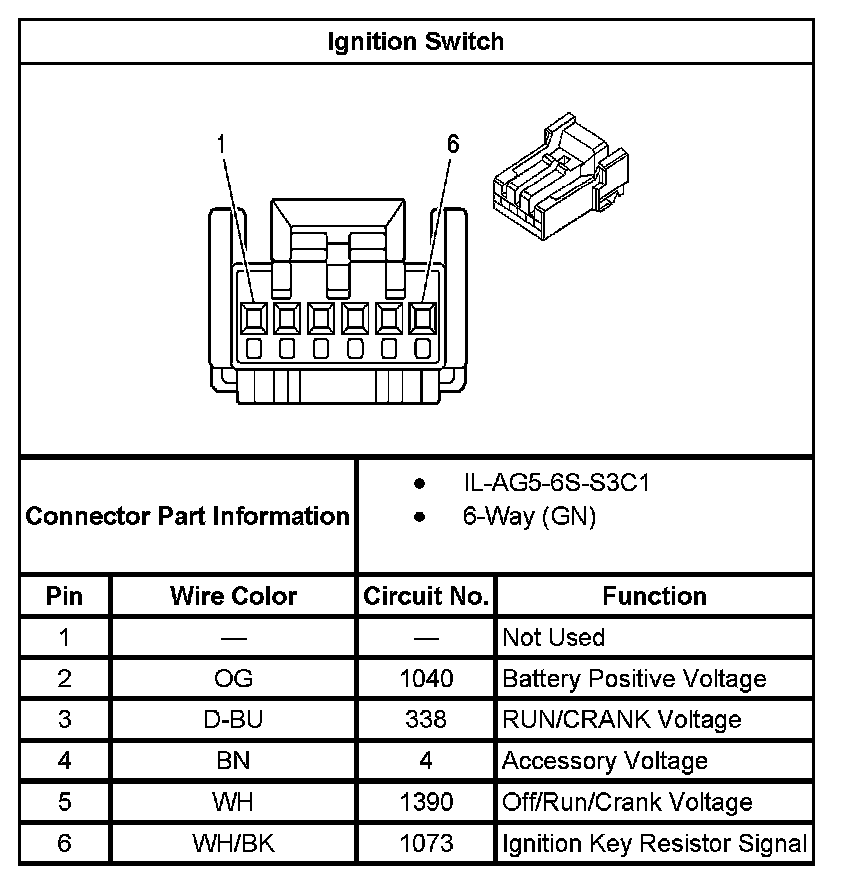 Ignition Switch

1

6

Connector Part Information

- IL-AG5-6S-S3C1
- 6-Way (GN)

| Pin | Wire Color | Circuit No. | Function |
|---|---|---|---|
| 1 | — | — | Not Used |
| 2 | OG | 1040 | Battery Positive Voltage |
| 3 | D-BU | 338 | RUN/CRANK Voltage |
| 4 | BN | 4 | Accessory Voltage |
| 5 | WH | 1390 | Off/Run/Crank Voltage |
| 6 | WH/BK | 1073 | Ignition Key Resistor Signal |