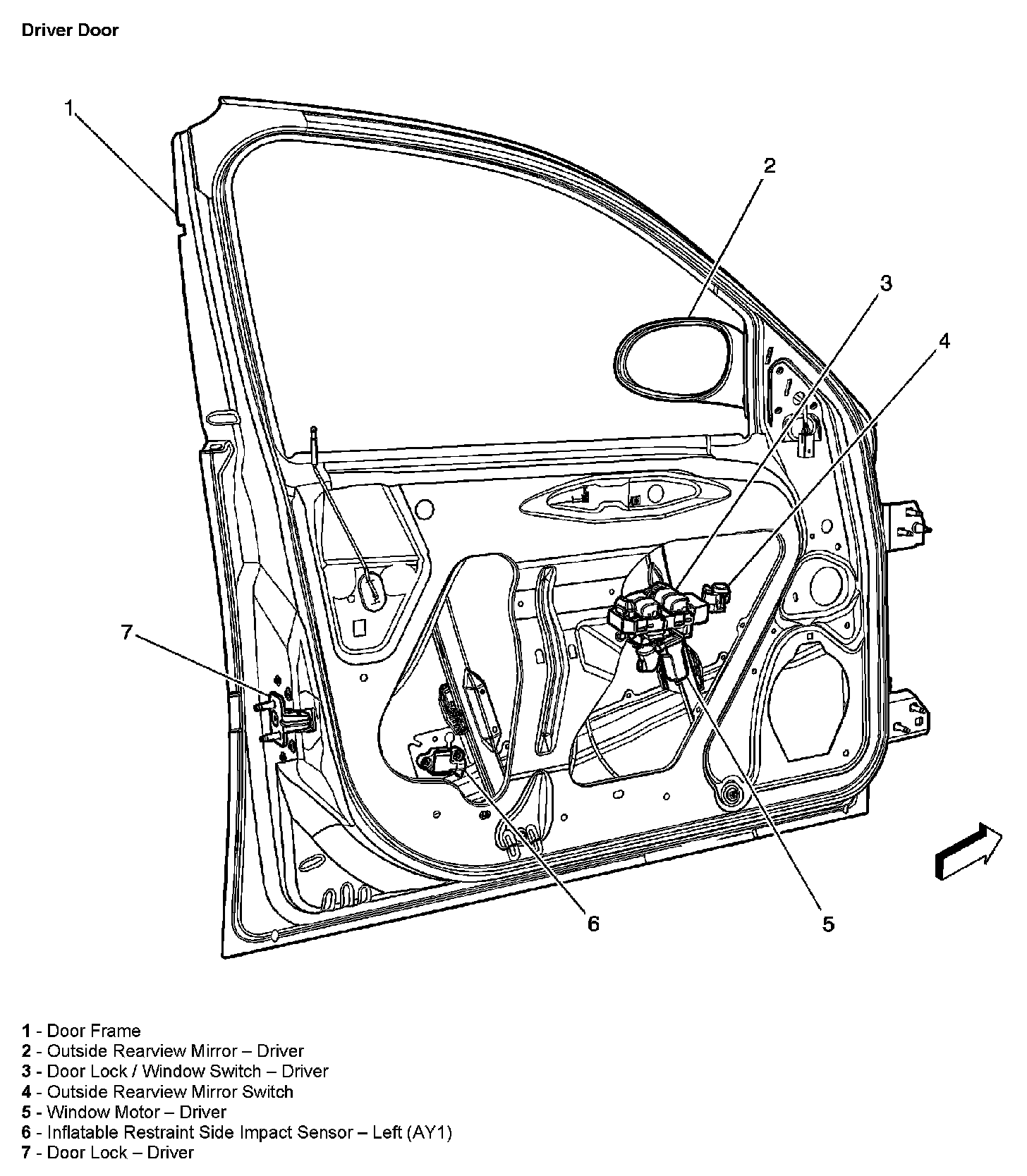 Driver Door

1
2
3
4
7
6
5

1 - Door Frame
2 - Outside Rearview Mirror – Driver
3 - Door Lock / Window Switch – Driver
4 - Outside Rearview Mirror Switch
5 - Window Motor – Driver
6 - Inflatable Restraint Side Impact Sensor – Left (AY1)
7 - Door Lock – Driver