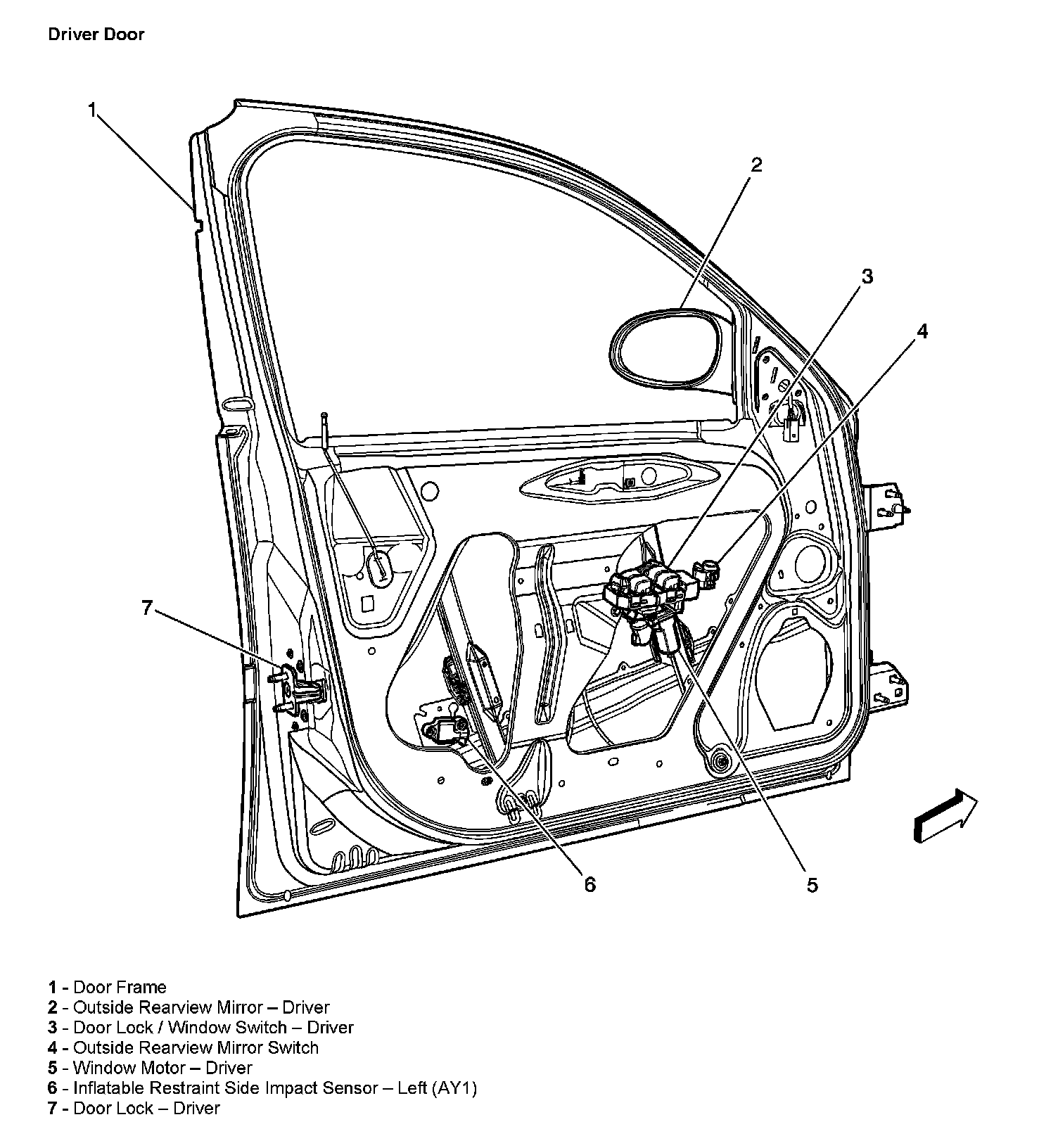 Driver Door

1
2
3
4
7
6
5

1 - Door Frame
2 - Outside Rearview Mirror – Driver
3 - Door Lock / Window Switch – Driver
4 - Outside Rearview Mirror Switch
5 - Window Motor – Driver
6 - Inflatable Restraint Side Impact Sensor – Left (AY1)
7 - Door Lock – Driver