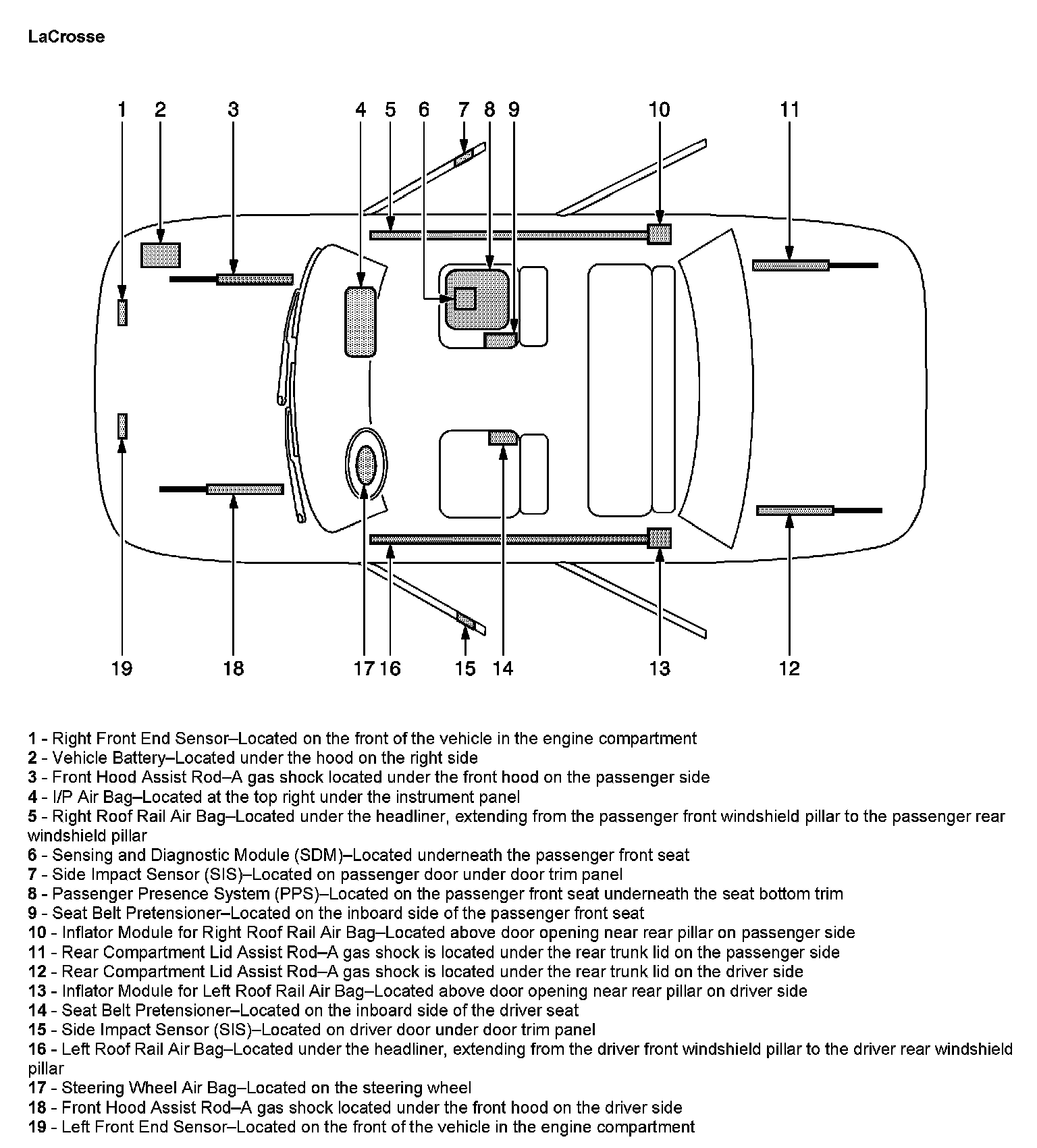 LaCrosse

1 2 3 4 5 6 7 8 9 10 11

19 18 17 16 15 14 13 12

1 - Right Front End Sensor–Located on the front of the vehicle in the engine compartment
2 - Vehicle Battery–Located under the hood on the right side
3 - Front Hood Assist Rod–A gas shock located under the front hood on the passenger side
4 - I/P Air Bag–Located at the top right under the instrument panel
5 - Right Roof Rail Air Bag–Located under the headliner, extending from the passenger front windshield pillar to the passenger rear windshield pillar
6 - Sensing and Diagnostic Module (SDM)–Located underneath the passenger front seat
7 - Side Impact Sensor (SIS)–Located on passenger door under door trim panel
8 - Passenger Presence System (PPS)–Located on the passenger front seat underneath the seat bottom trim
9 - Seat Belt Pretensioner–Located on the inboard side of the passenger front seat
10 - Inflator Module for Right Roof Rail Air Bag–Located above door opening near rear pillar on passenger side
11 - Rear Compartment Lid Assist Rod–A gas shock is located under the rear trunk lid on the passenger side
12 - Rear Compartment Lid Assist Rod–A gas shock is located under the rear trunk lid on the driver side
13 - Inflator Module for Left Roof Rail Air Bag–Located above door opening near rear pillar on driver side
14 - Seat Belt Pretensioner–Located on the inboard side of the driver seat
15 - Side Impact Sensor (SIS)–Located on driver door under door trim panel
16 - Left Roof Rail Air Bag–Located under the headliner, extending from the driver front windshield pillar to the driver rear windshield pillar
17 - Steering Wheel Air Bag–Located on the steering wheel
18 - Front Hood Assist Rod–A gas shock located under the front hood on the driver side
19 - Left Front End Sensor–Located on the front of the vehicle in the engine compartment