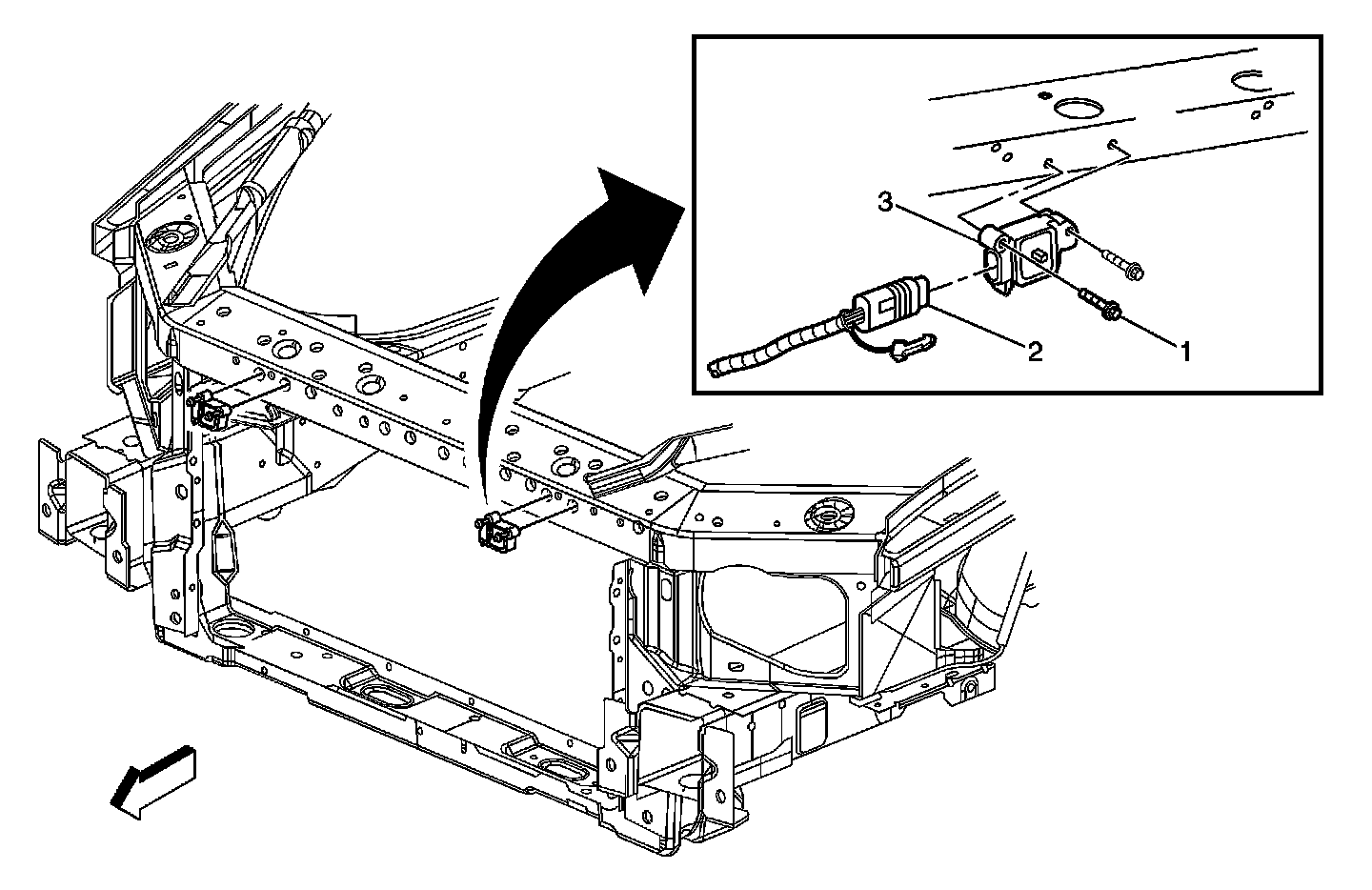 3
2
1