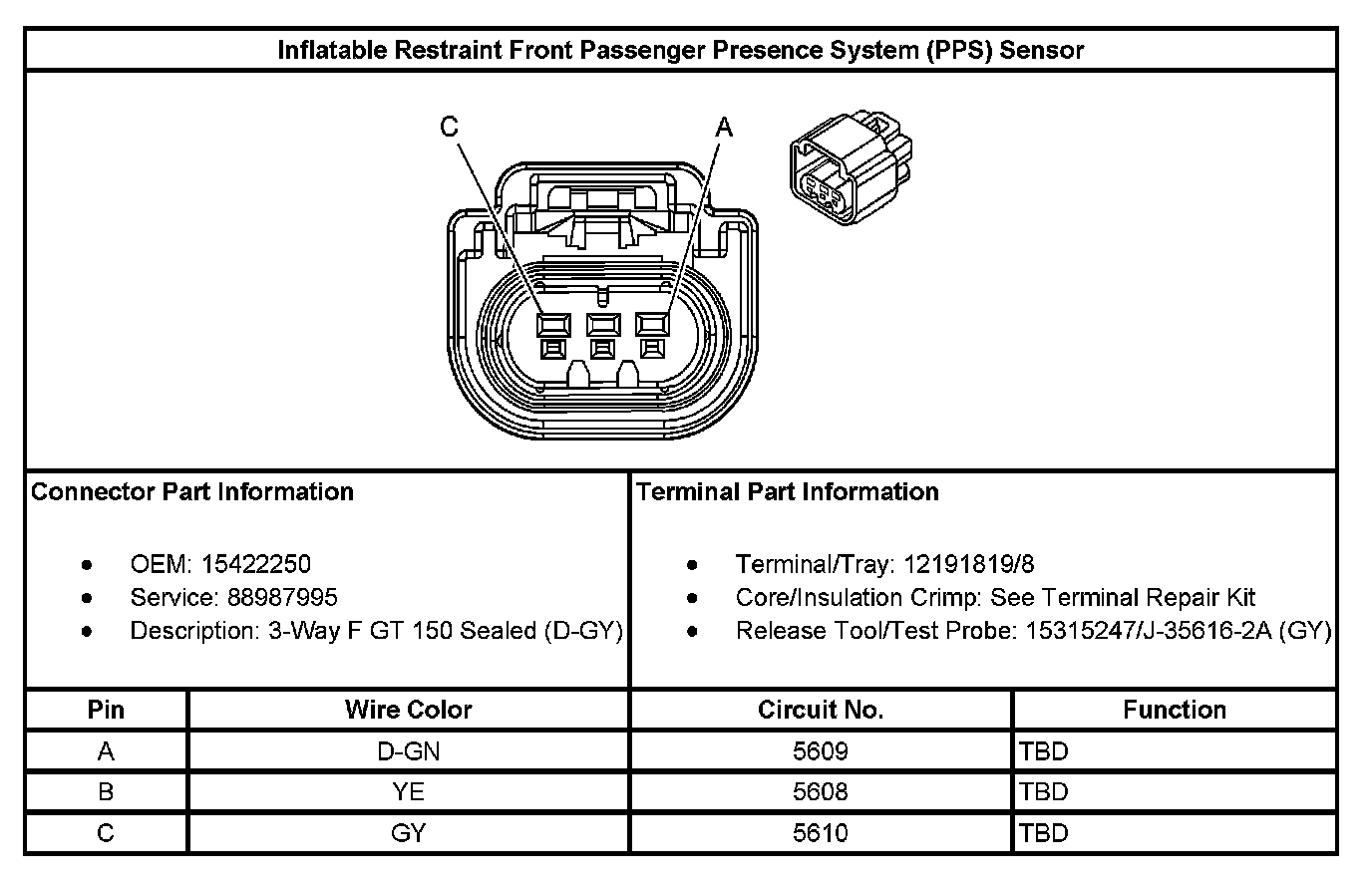 Inflatable Restraint Front Passenger Presence System (PPS) Sensor

C

A

Connector Part Information

- OEM: 15422250
- Service: 88987995
- Description: 3-Way F GT 150 Sealed (D-GY)

Terminal Part Information

- Terminal/Tray: 12191819/8
- Core/Insulation Crimp: See Terminal Repair Kit
- Release Tool/Test Probe: 15315247/J-35616-2A (GY)

| Pin | Wire Color | Circuit No. | Function |
|---|---|---|---|
| A | D-GN | 5609 | TBD |
| B | YE | 5608 | TBD |
| C | GY | 5610 | TBD |