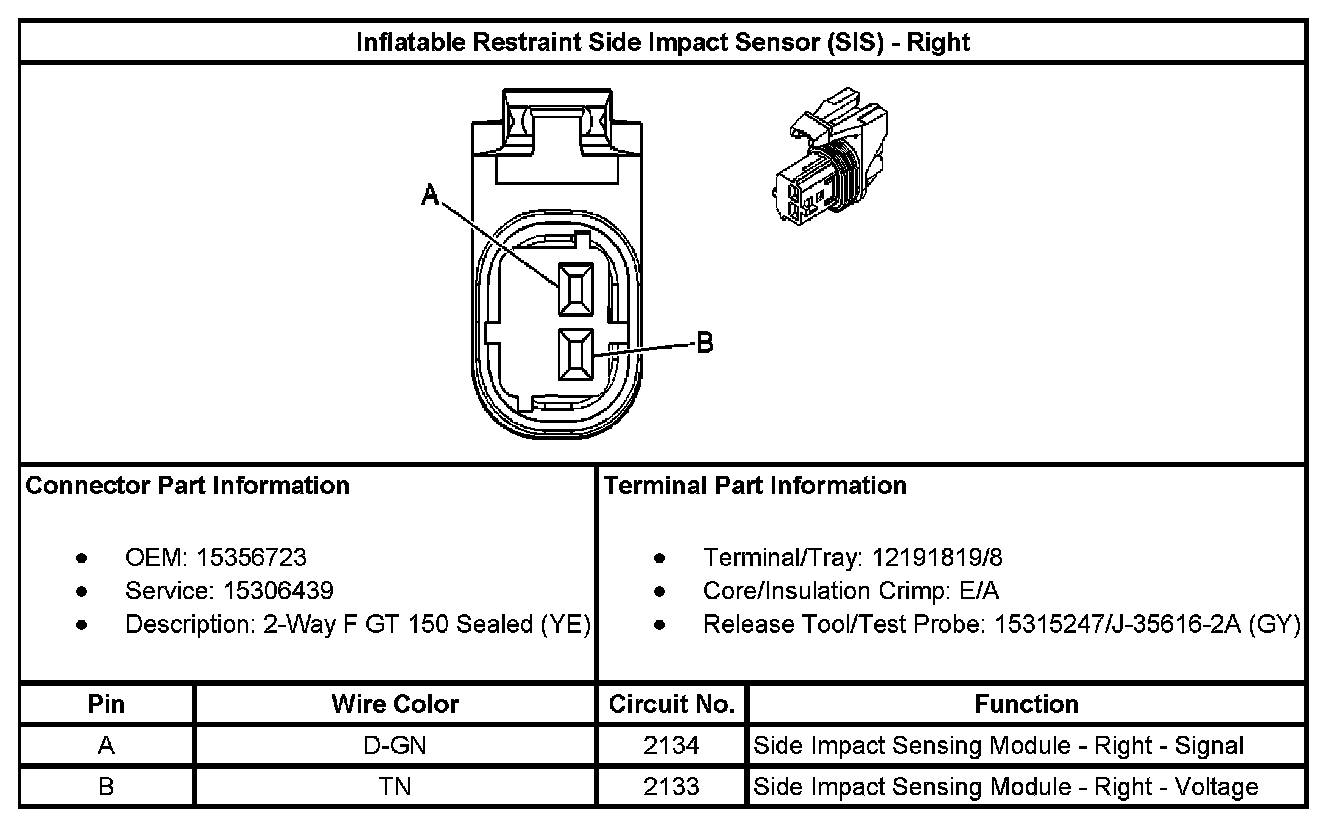 Inflatable Restraint Side Impact Sensor (SIS) - Right

A

B

Connector Part Information

- OEM: 15356723
- Service: 15306439
- Description: 2-Way F GT 150 Sealed (YE)

Terminal Part Information

- Terminal/Tray: 12191819/8
- Core/Insulation Crimp: E/A
- Release Tool/Test Probe: 15315247/J-35616-2A (GY)

| Pin | Wire Color | Circuit No. | Function |
|---|---|---|---|
| A | D-GN | 2134 | Side Impact Sensing Module - Right - Signal |
| B | TN | 2133 | Side Impact Sensing Module - Right - Voltage |