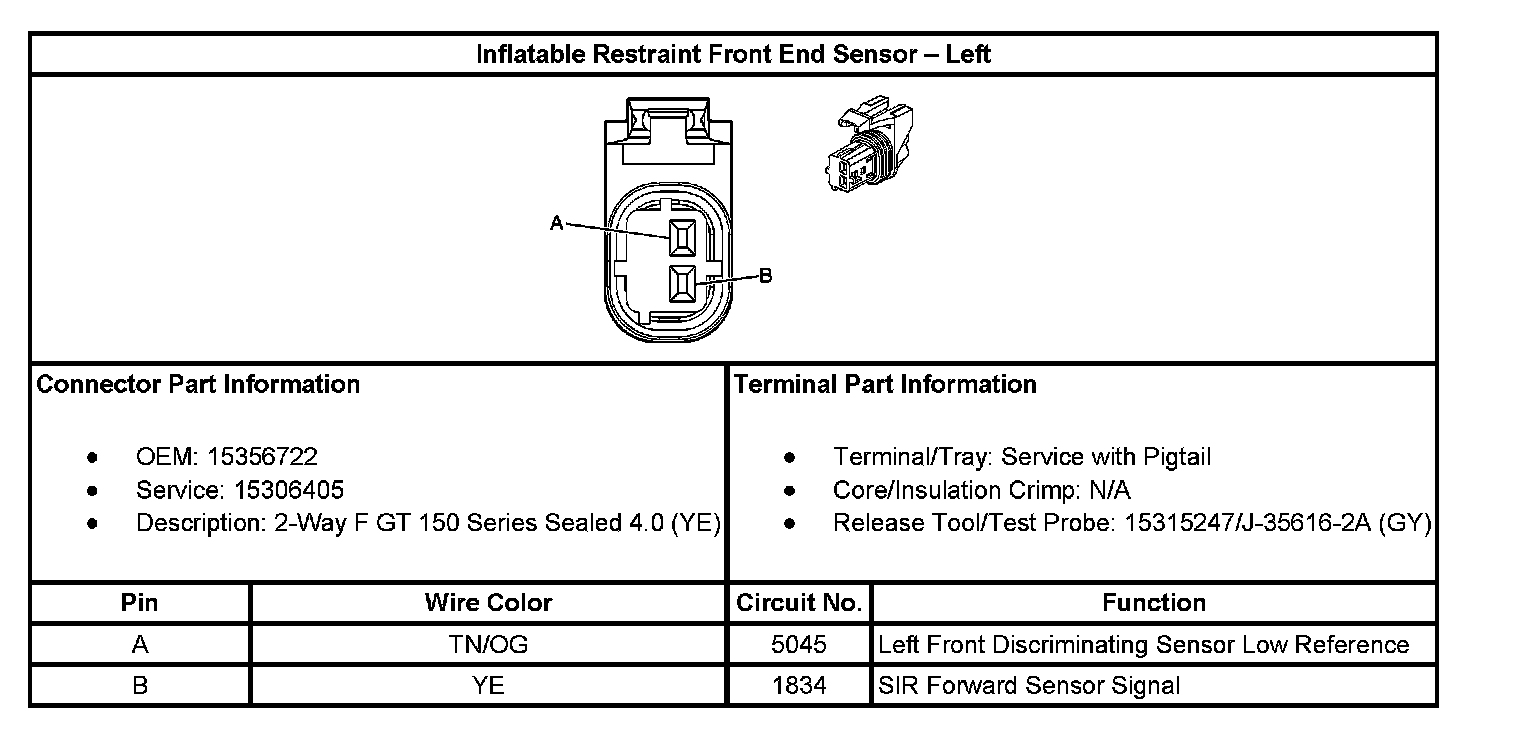 Inflatable Restraint Front End Sensor – Left

A

B

Connector Part Information

- OEM: 15356722
- Service: 15306405
- Description: 2-Way F GT 150 Series Sealed 4.0 (YE)

Terminal Part Information

- Terminal/Tray: Service with Pigtail
- Core/Insulation Crimp: N/A
- Release Tool/Test Probe: 15315247/J-35616-2A (GY)

| Pin | Wire Color | Circuit No. | Function |
|---|---|---|---|
| A | TN/OG | 5045 | Left Front Discriminating Sensor Low Reference |
| B | YE | 1834 | SIR Forward Sensor Signal |