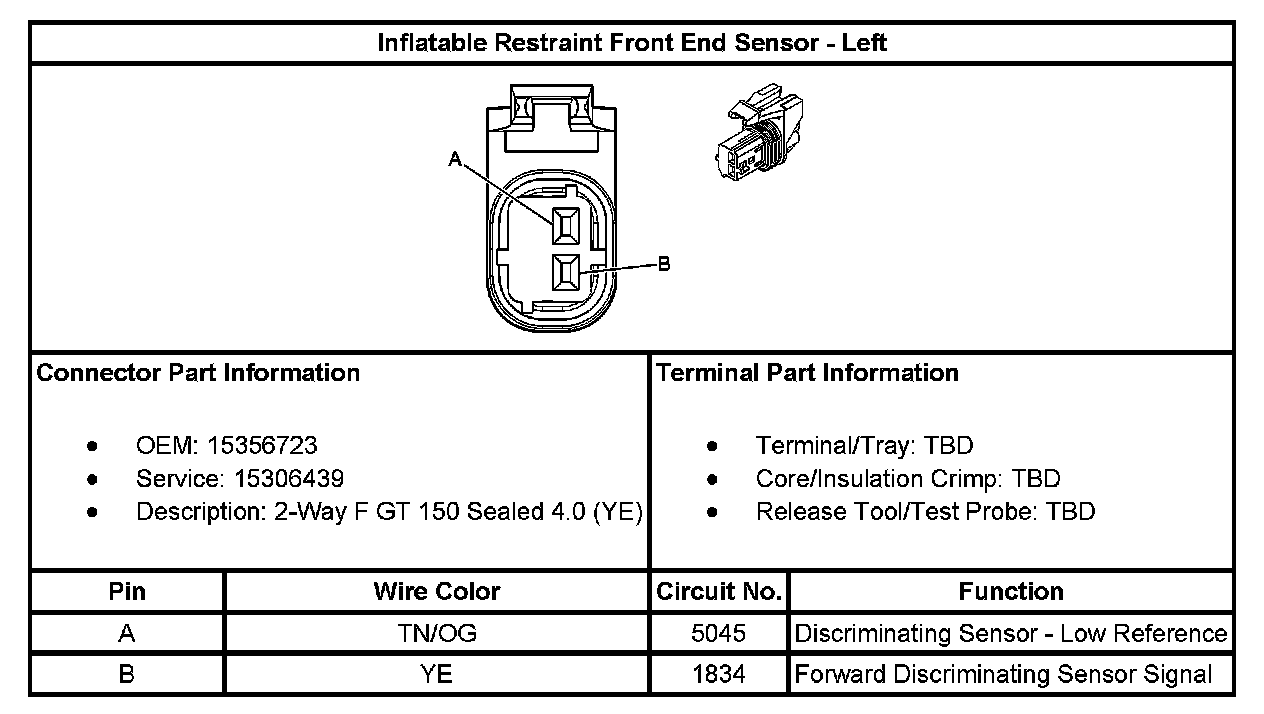 Inflatable Restraint Front End Sensor - Left

A

B

Connector Part Information

- OEM: 15356723
- Service: 15306439
- Description: 2-Way F GT 150 Sealed 4.0 (YE)

Terminal Part Information

- Terminal/Tray: TBD
- Core/Insulation Crimp: TBD
- Release Tool/Test Probe: TBD

| Pin | Wire Color | Circuit No. | Function |
|---|---|---|---|
| A | TN/OG | 5045 | Discriminating Sensor - Low Reference |
| B | YE | 1834 | Forward Discriminating Sensor Signal |