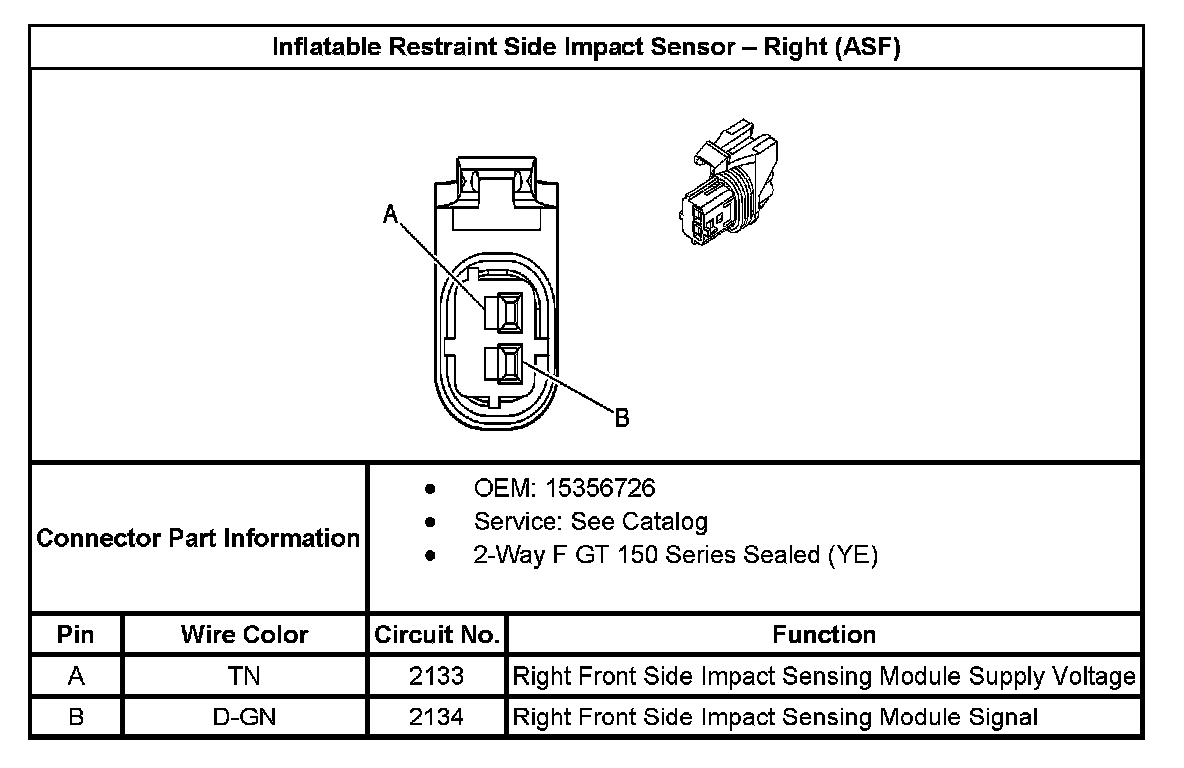 Inflatable Restraint Side Impact Sensor – Right (ASF)

A

B

Connector Part Information

- OEM: 15356726
- Service: See Catalog
- 2-Way F GT 150 Series Sealed (YE)

| Pin | Wire Color | Circuit No. | Function |
|---|---|---|---|
| A | TN | 2133 | Right Front Side Impact Sensing Module Supply Voltage |
| B | D-GN | 2134 | Right Front Side Impact Sensing Module Signal |