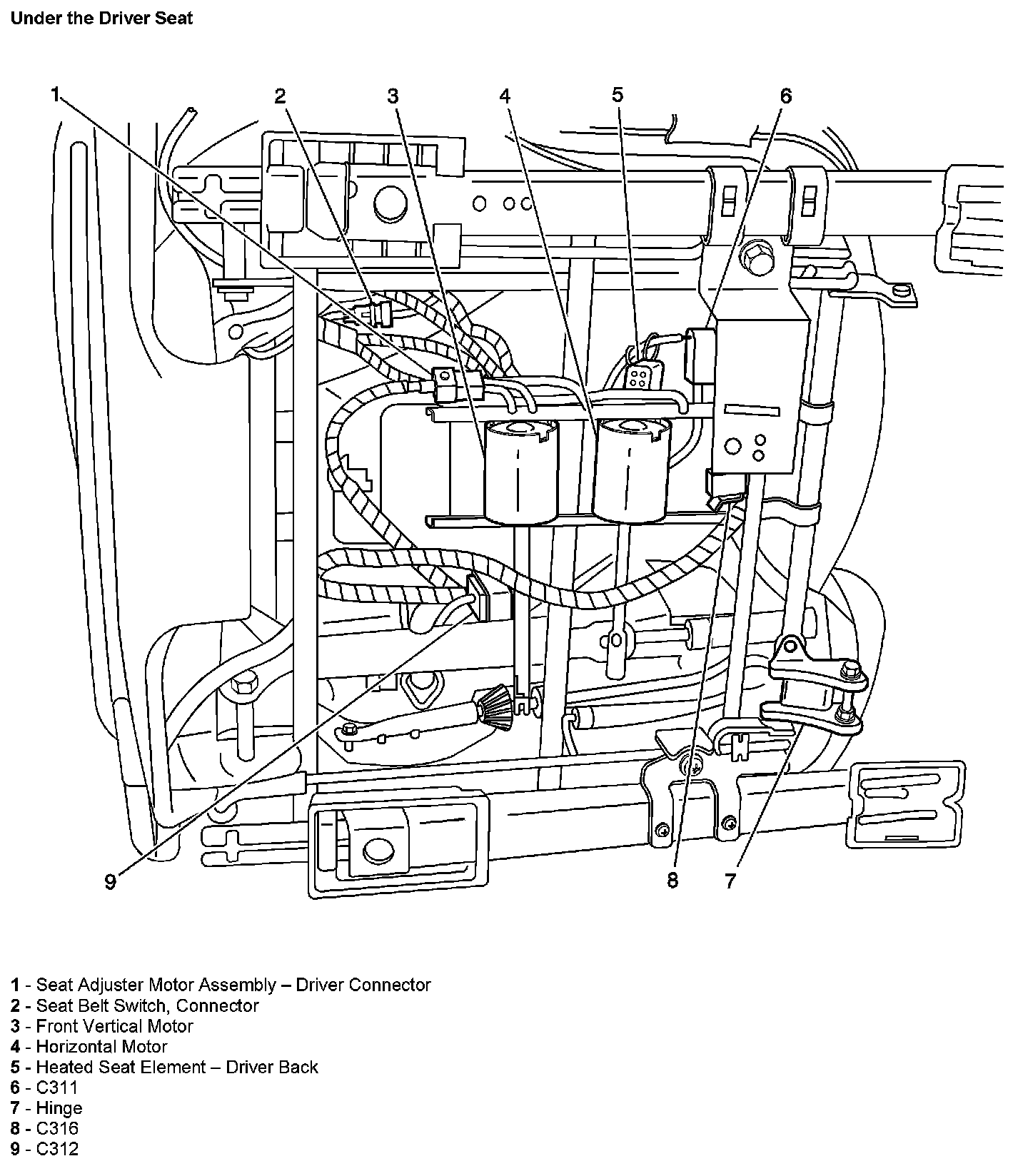 Under the Driver Seat

1
2
3
4
5
6
9
8
7

1 - Seat Adjuster Motor Assembly – Driver Connector
2 - Seat Belt Switch, Connector
3 - Front Vertical Motor
4 - Horizontal Motor
5 - Heated Seat Element – Driver Back
6 - C311
7 - Hinge
8 - C316
9 - C312