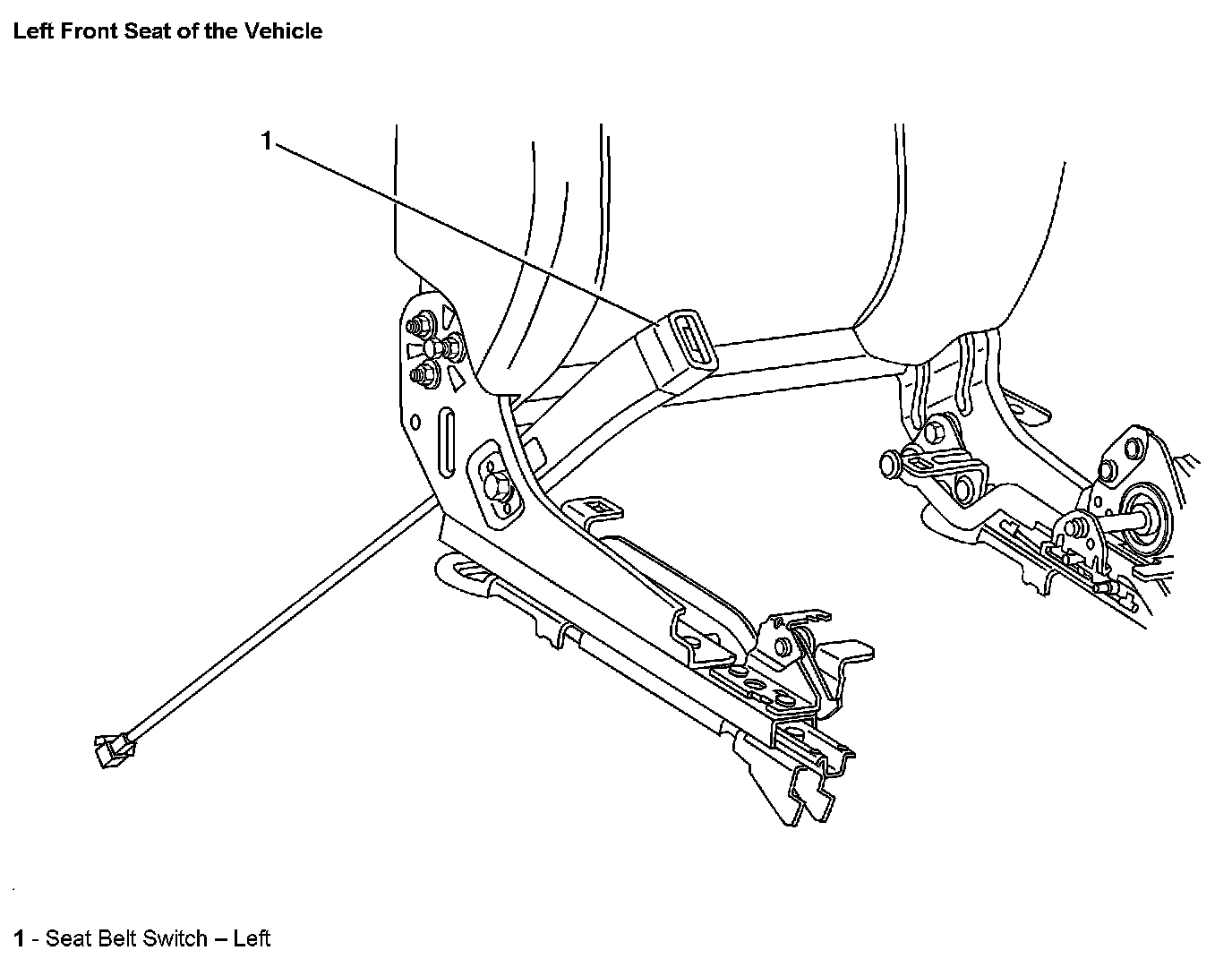 Left Front Seat of the Vehicle

1

1 - Seat Belt Switch – Left