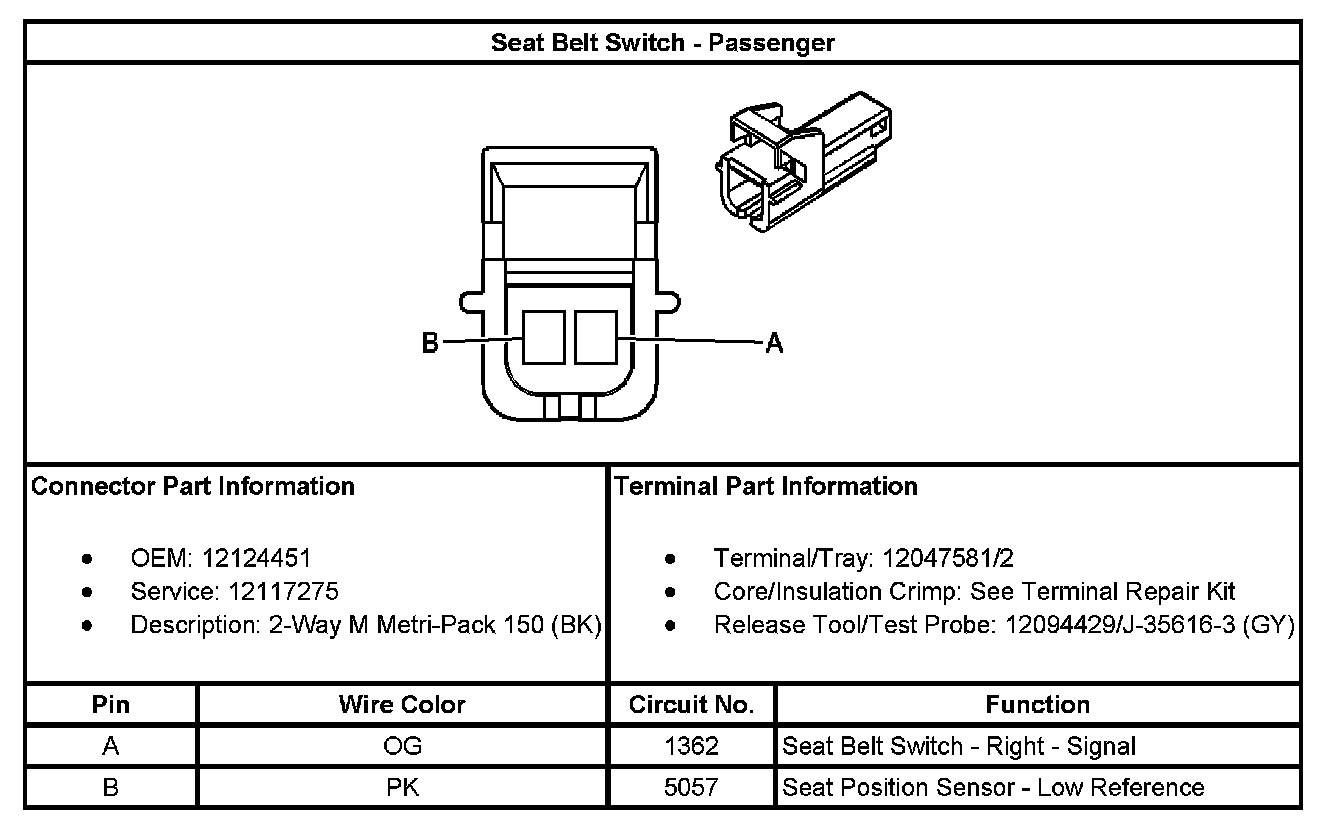 Seat Belt Switch - Passenger

B

A

Connector Part Information

- OEM: 12124451
- Service: 12117275
- Description: 2-Way M Metri-Pack 150 (BK)

Terminal Part Information

- Terminal/Tray: 12047581/2
- Core/Insulation Crimp: See Terminal Repair Kit
- Release Tool/Test Probe: 12094429/J-35616-3 (GY)

| Pin | Wire Color | Circuit No. | Function |
|---|---|---|---|
| A | OG | 1362 | Seat Belt Switch - Right - Signal |
| B | PK | 5057 | Seat Position Sensor - Low Reference |