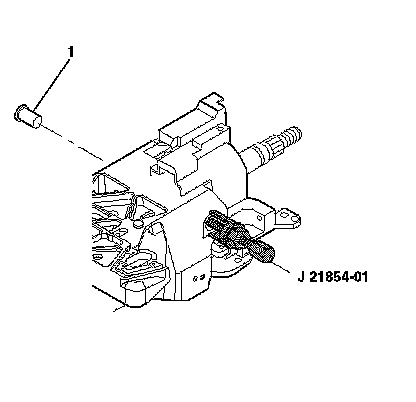 1

J 21854-01