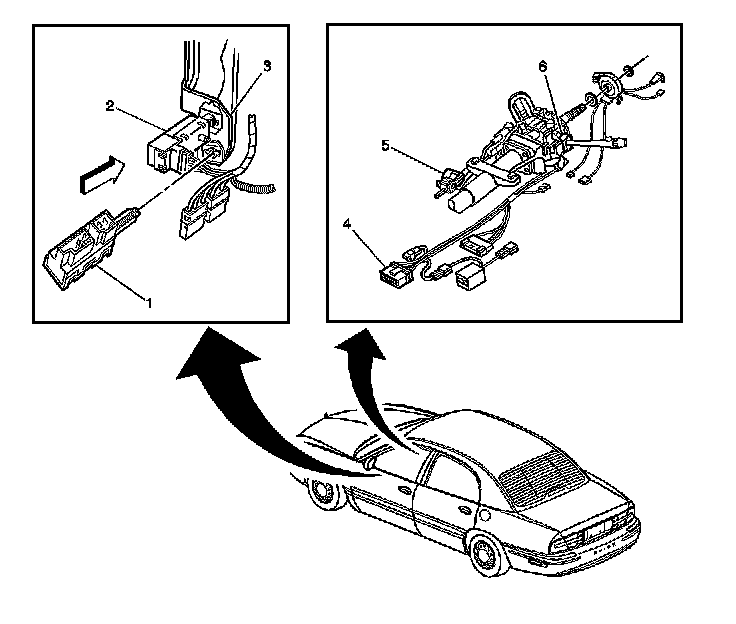 2
3
1
6
5
4