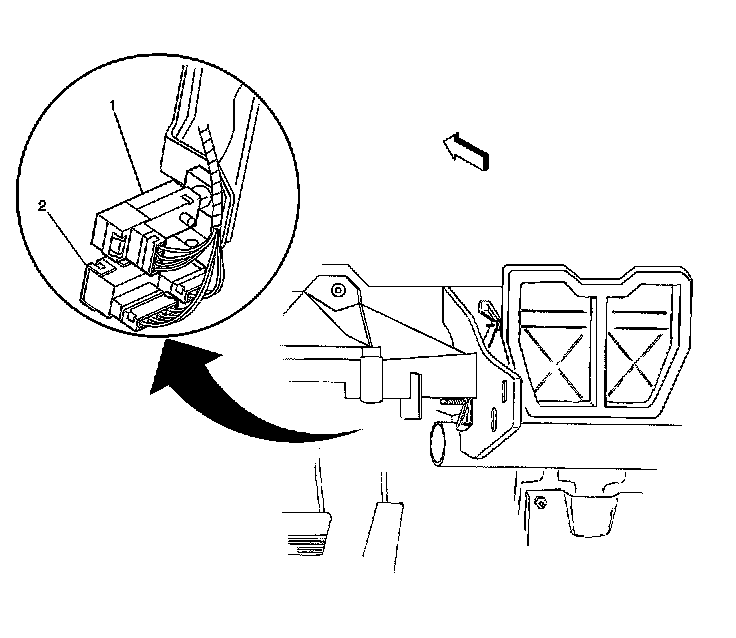 1
2