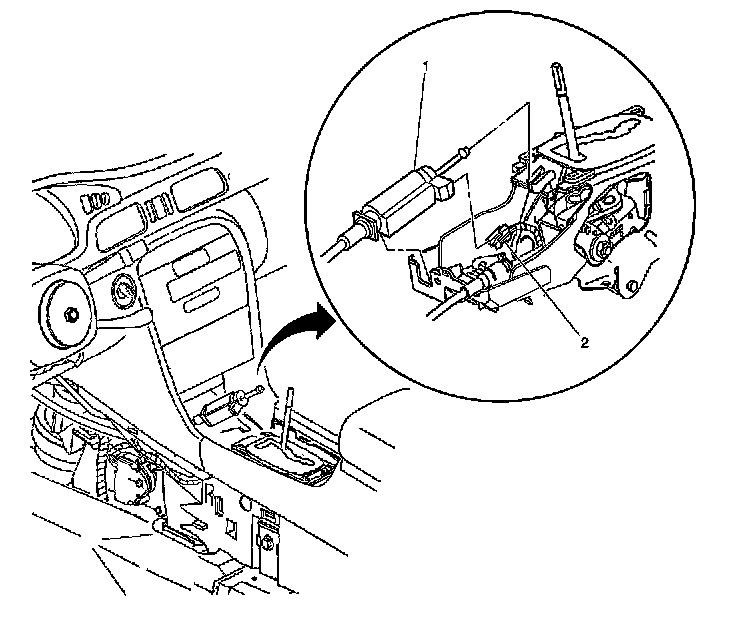 1
2