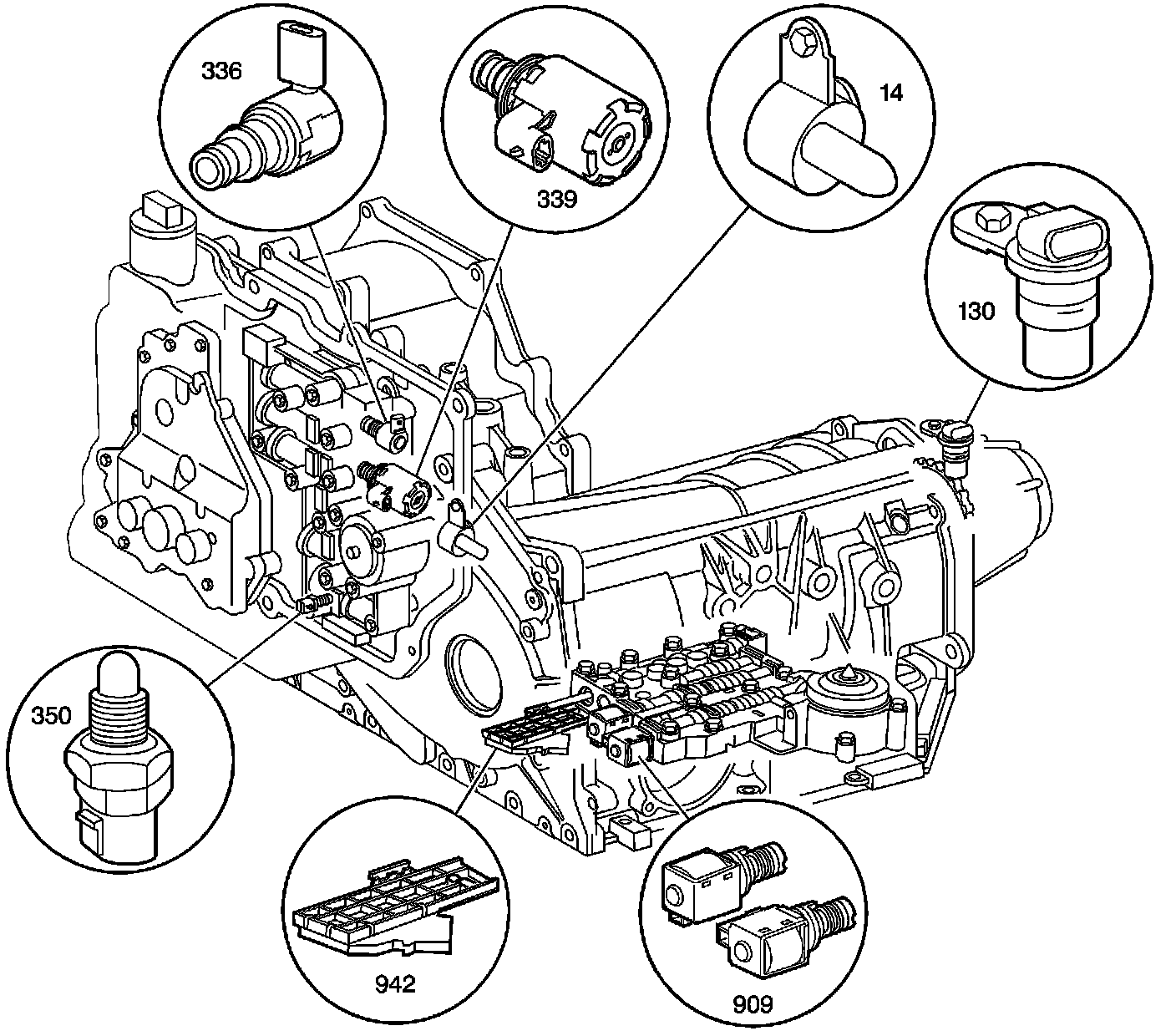 336

339

14

130

350

942

909