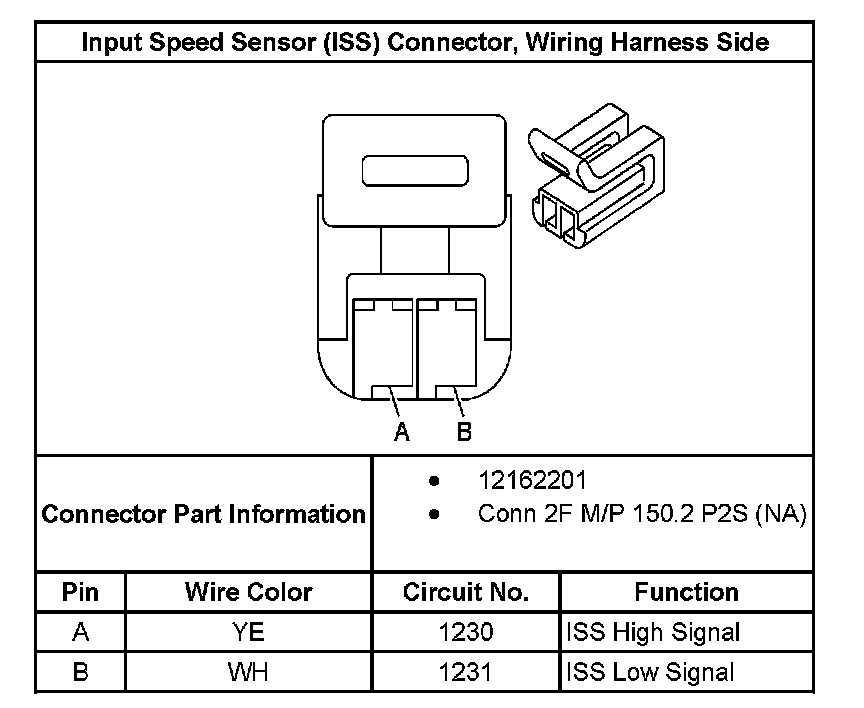 Input Speed Sensor (ISS) Connector, Wiring Harness Side

A B

Connector Part Information

- 12162201
- Conn 2F M/P 150.2 P2S (NA)

| Pin | Wire Color | Circuit No. | Function |
|---|---|---|---|
| A | YE | 1230 | ISS High Signal |
| B | WH | 1231 | ISS Low Signal |