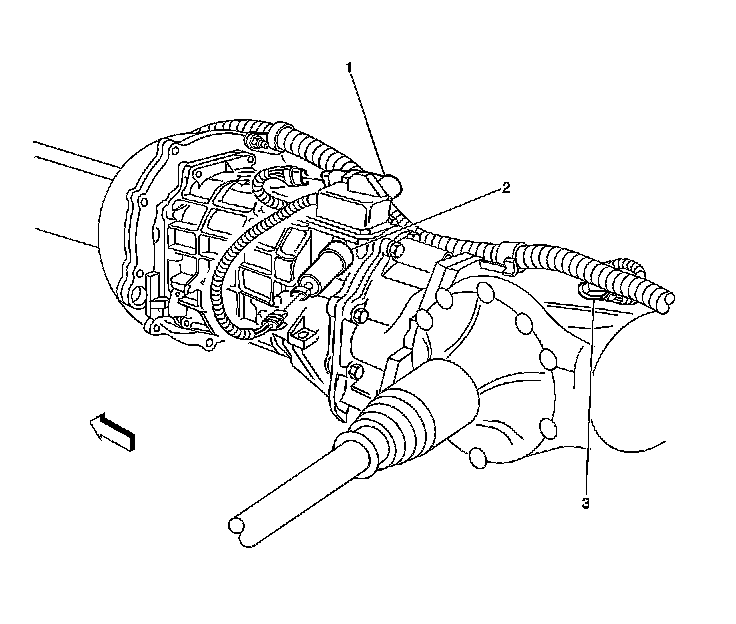 1
2
3