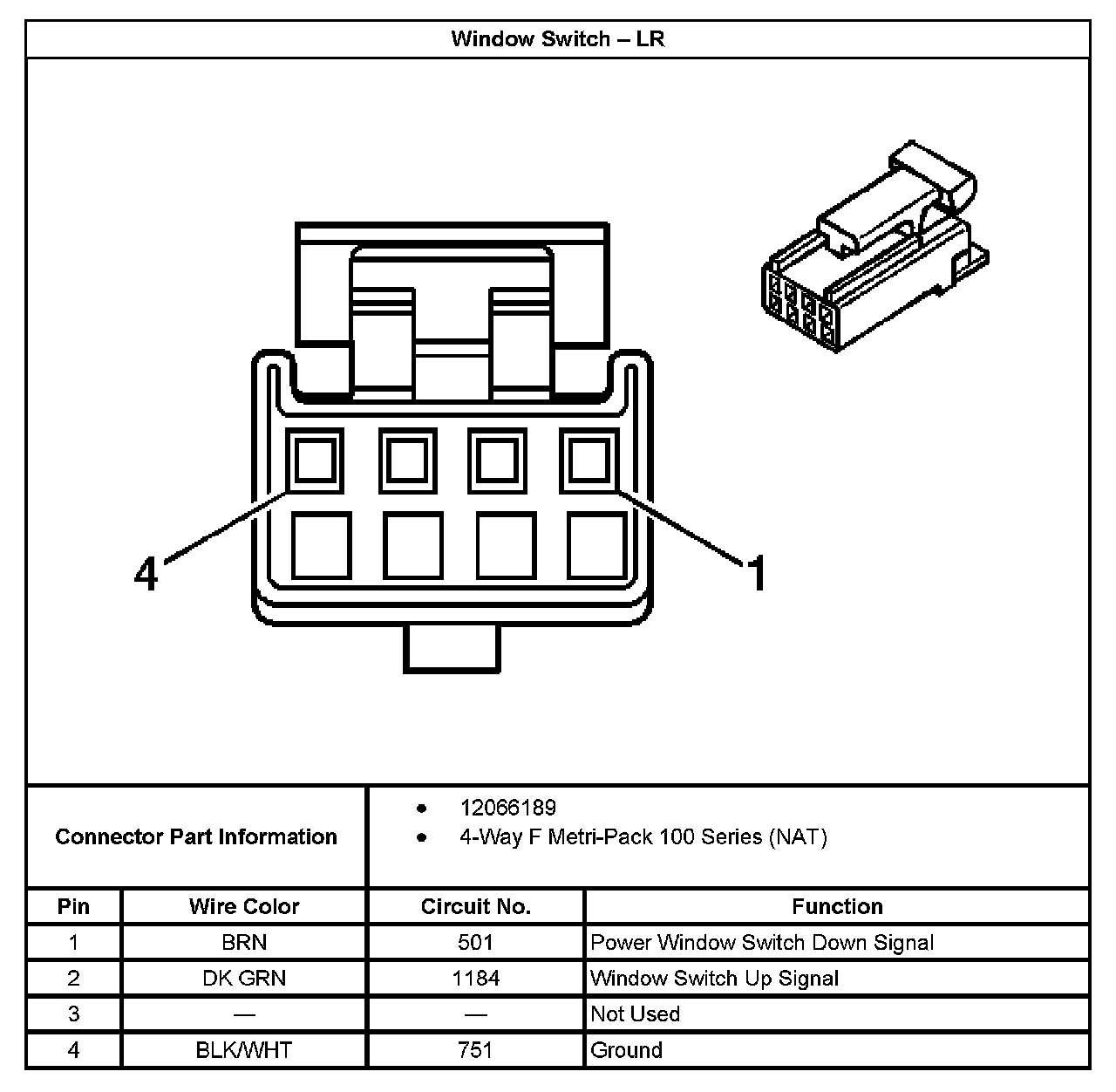 Window Switch – LR

4

1

Connector Part Information

• 12066189
• 4-Way F Metri-Pack 100 Series (NAT)

| Pin | Wire Color | Circuit No. | Function |
|---|---|---|---|
| 1 | BRN | 501 | Power Window Switch Down Signal |
| 2 | DK GRN | 1184 | Window Switch Up Signal |
| 3 | — | — | Not Used |
| 4 | BLK/WHT | 751 | Ground |