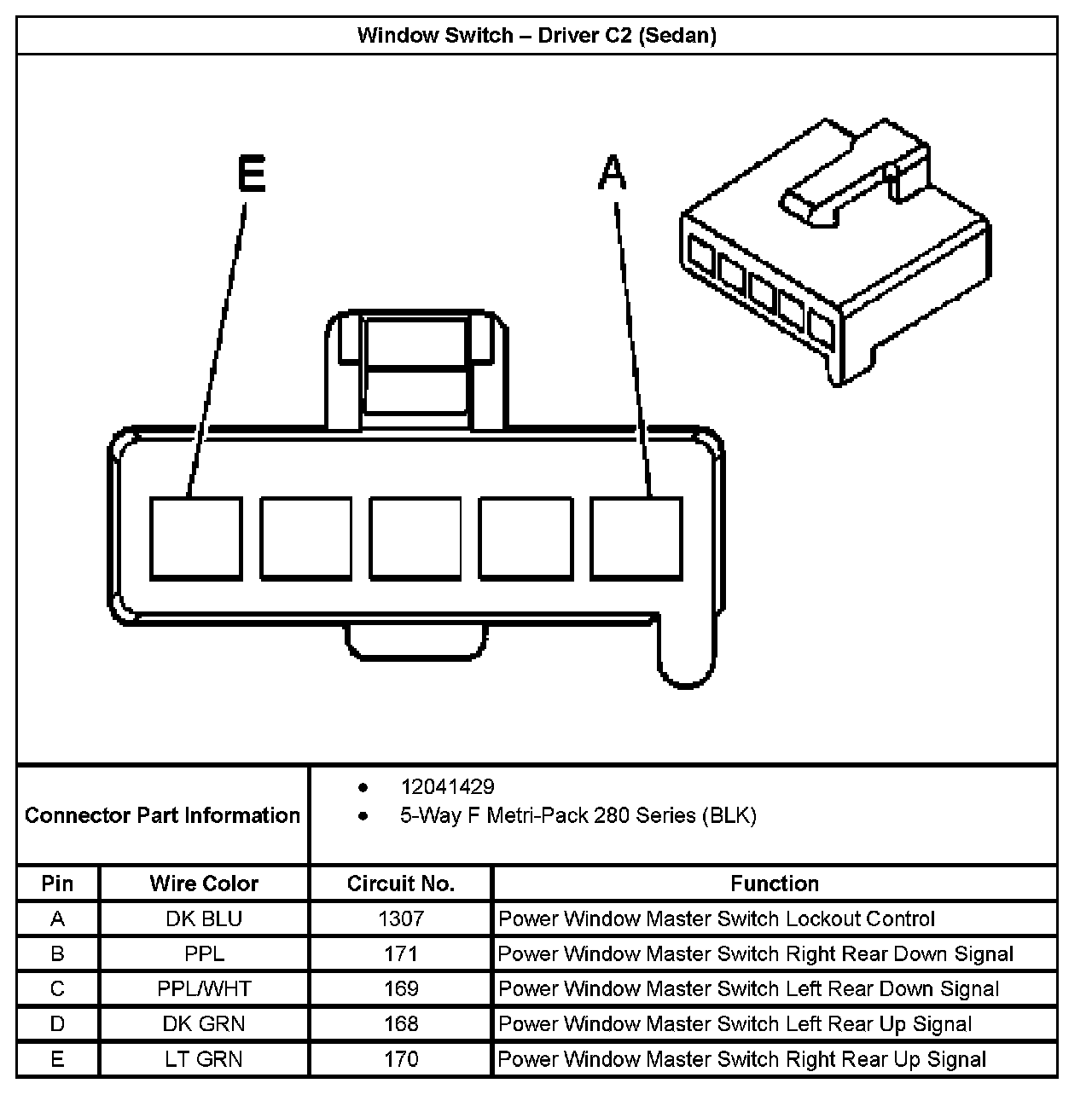 Window Switch – Driver C2 (Sedan)

E

A

Connector Part Information

- 12041429
- 5-Way F Metri-Pack 280 Series (BLK)

| Pin | Wire Color | Circuit No. | Function |
|---|---|---|---|
| A | DK BLU | 1307 | Power Window Master Switch Lockout Control |
| B | PPL | 171 | Power Window Master Switch Right Rear Down Signal |
| C | PPL/WHT | 169 | Power Window Master Switch Left Rear Down Signal |
| D | DK GRN | 168 | Power Window Master Switch Left Rear Up Signal |
| E | LT GRN | 170 | Power Window Master Switch Right Rear Up Signal |