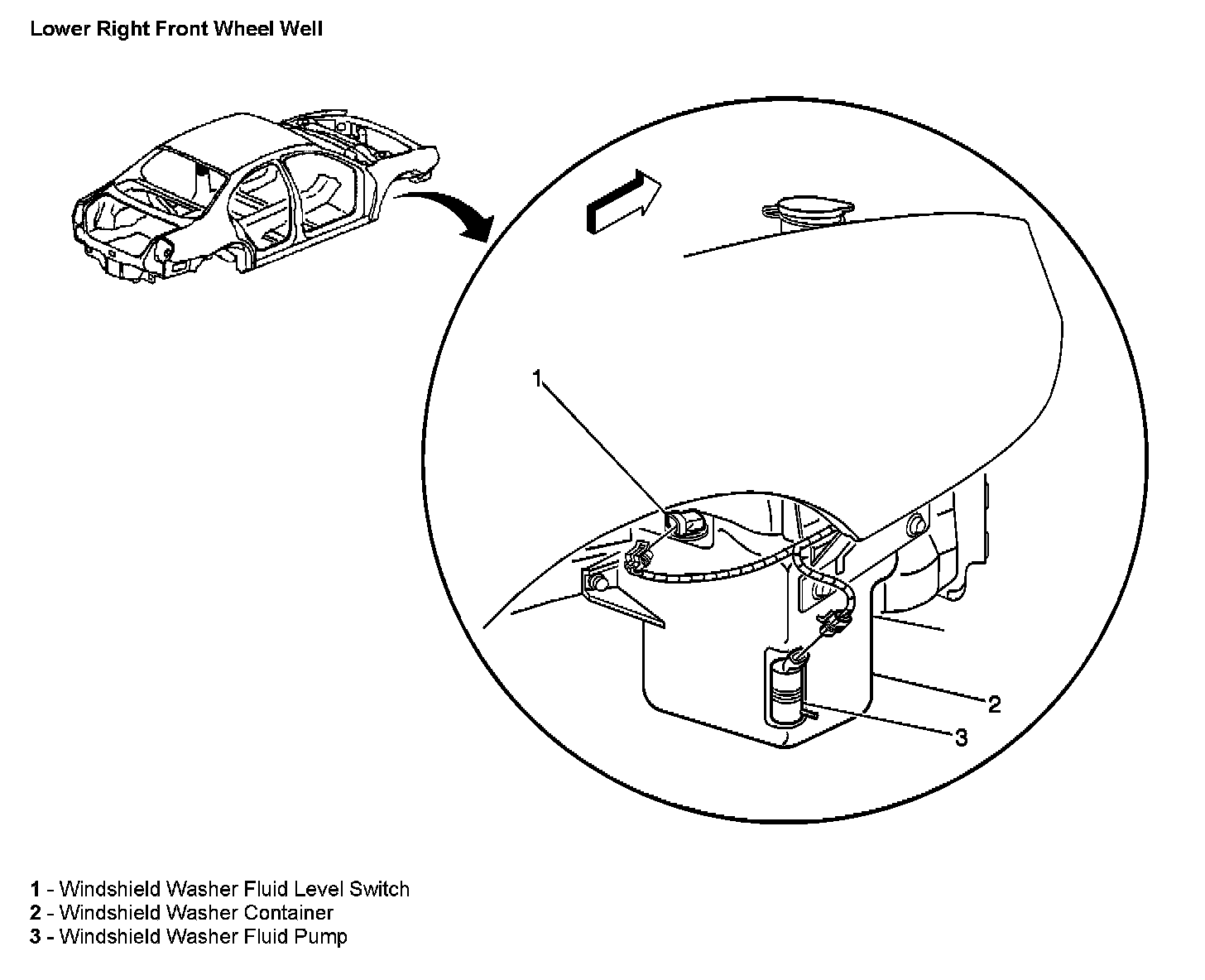 Lower Right Front Wheel Well

1

2

3

1 - Windshield Washer Fluid Level Switch
2 - Windshield Washer Container
3 - Windshield Washer Fluid Pump