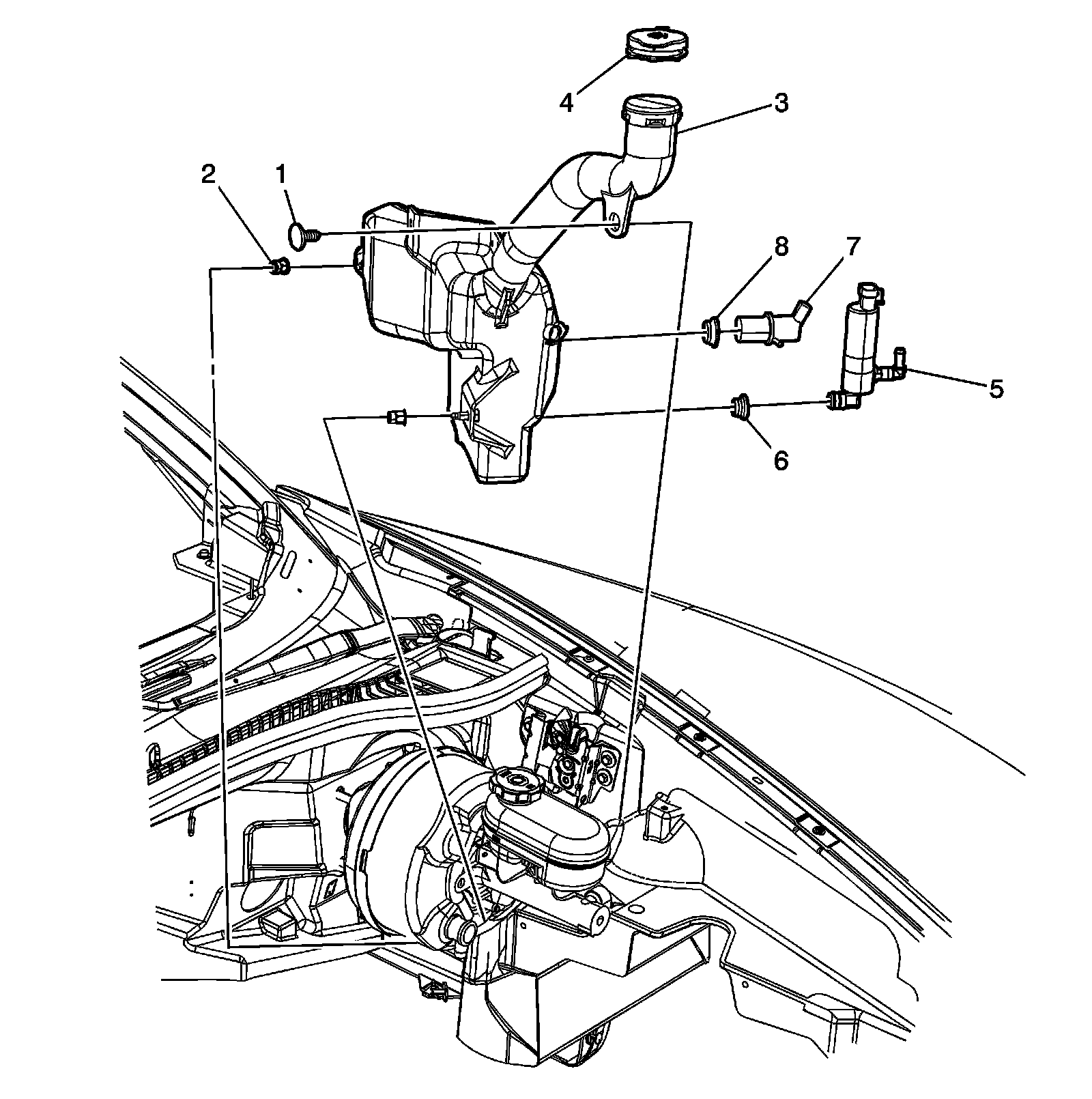 4
3
2
1
8
7
5
6