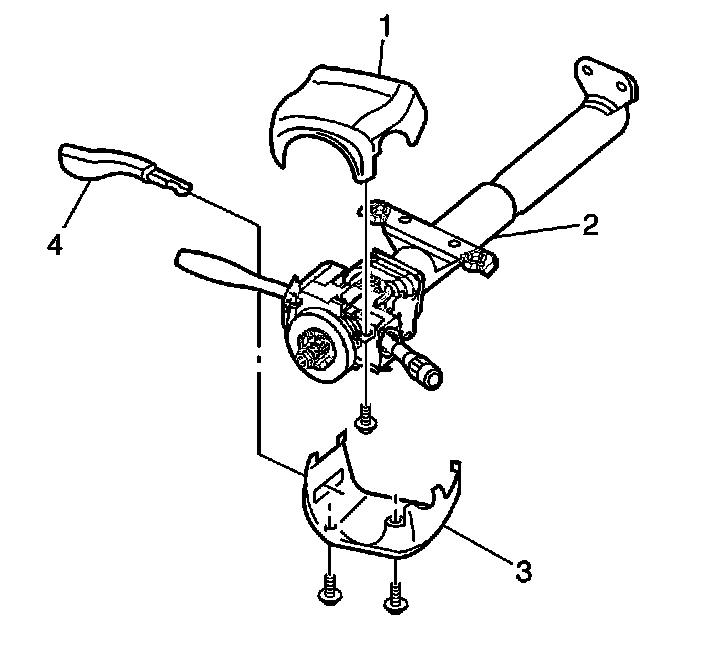 1
2
4
3